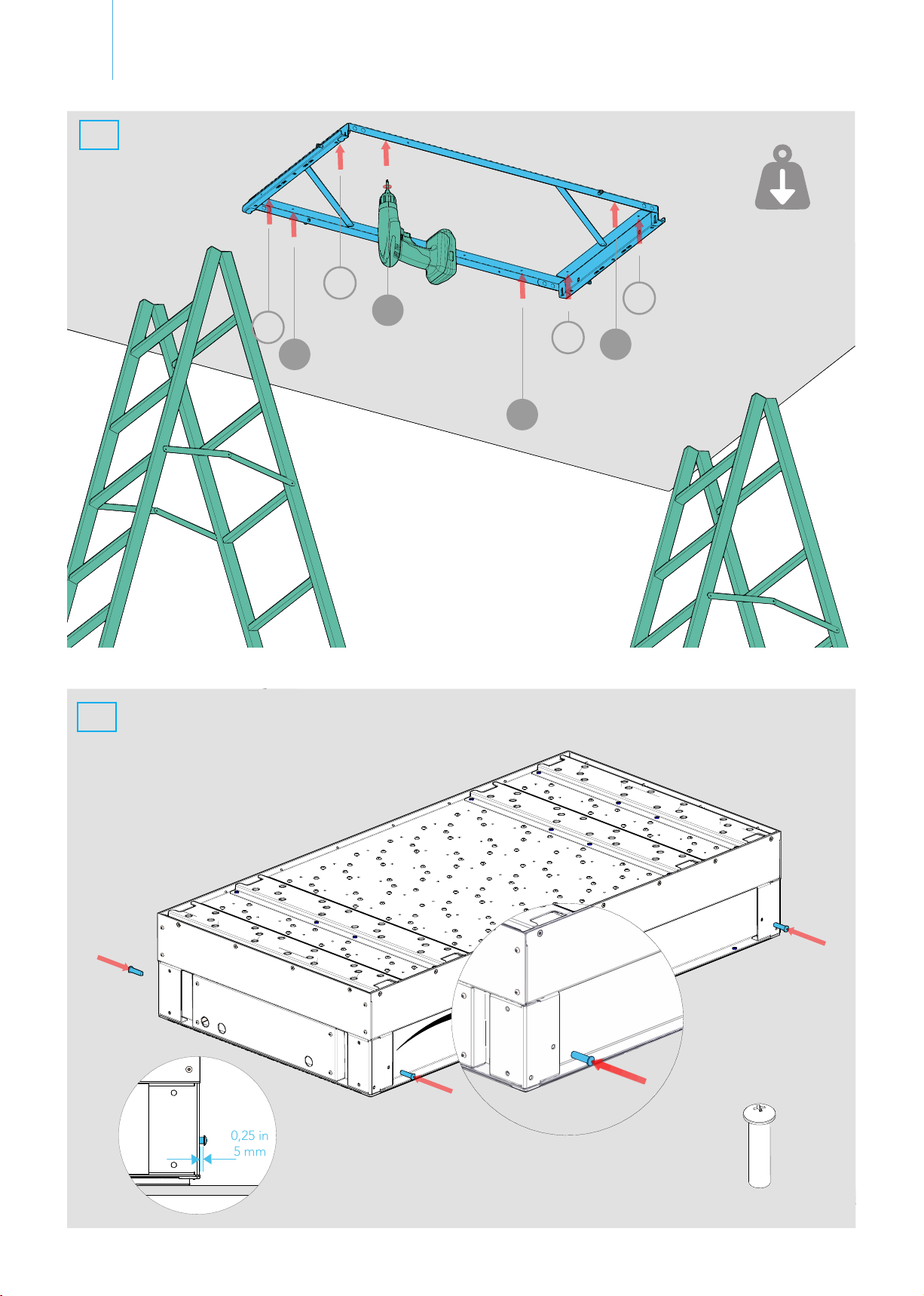 0,25 in
5 mm