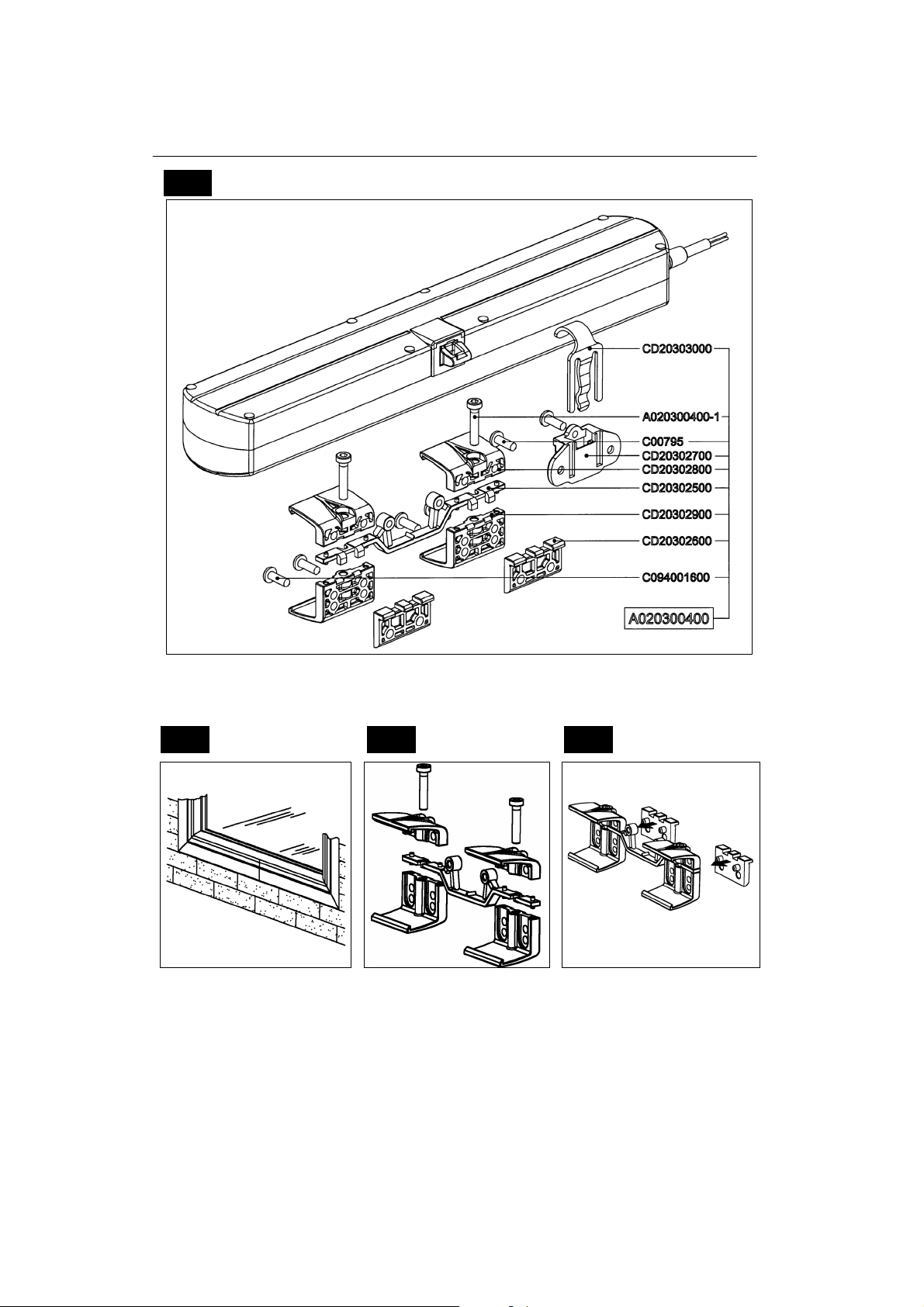 CD20303000

A020300400-1

C00795

CD20302700

CD20302800

CD20302500

CD20302900

CD20302600

C094001600

A020300400