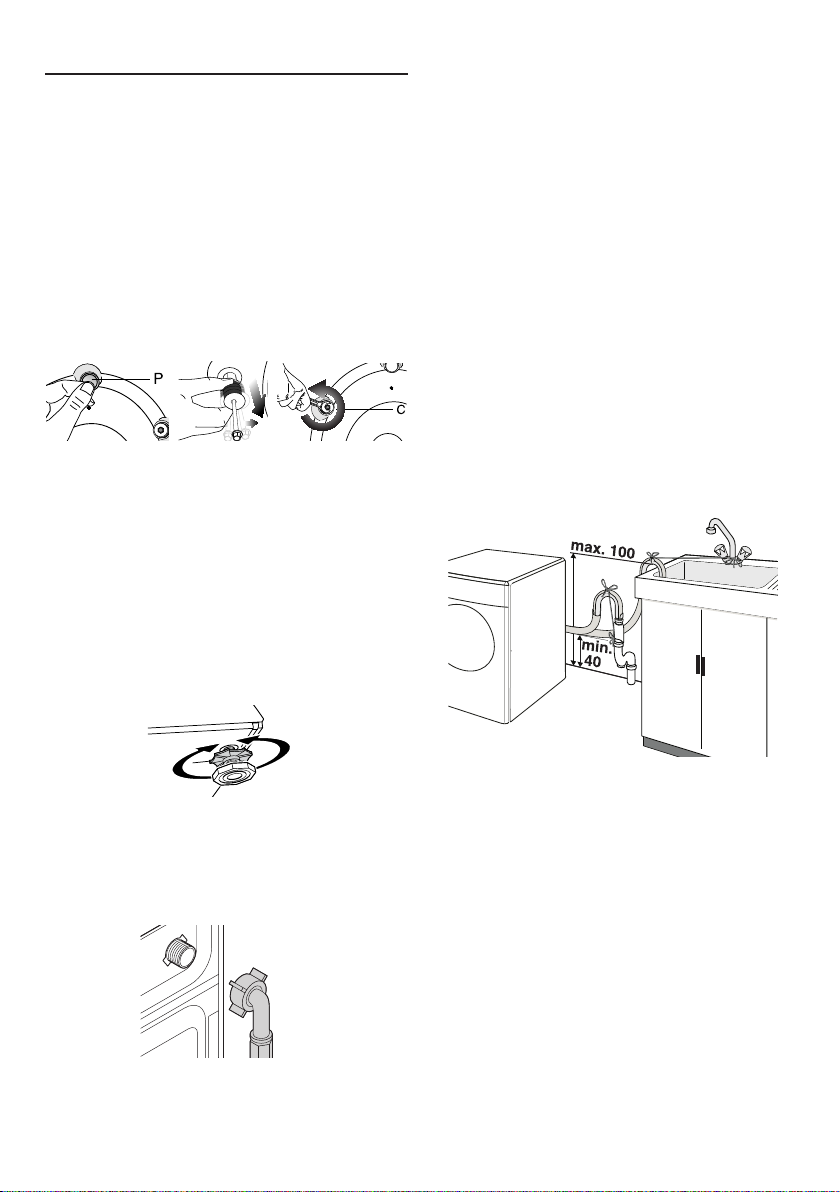 P

C

max. 100

min. 40