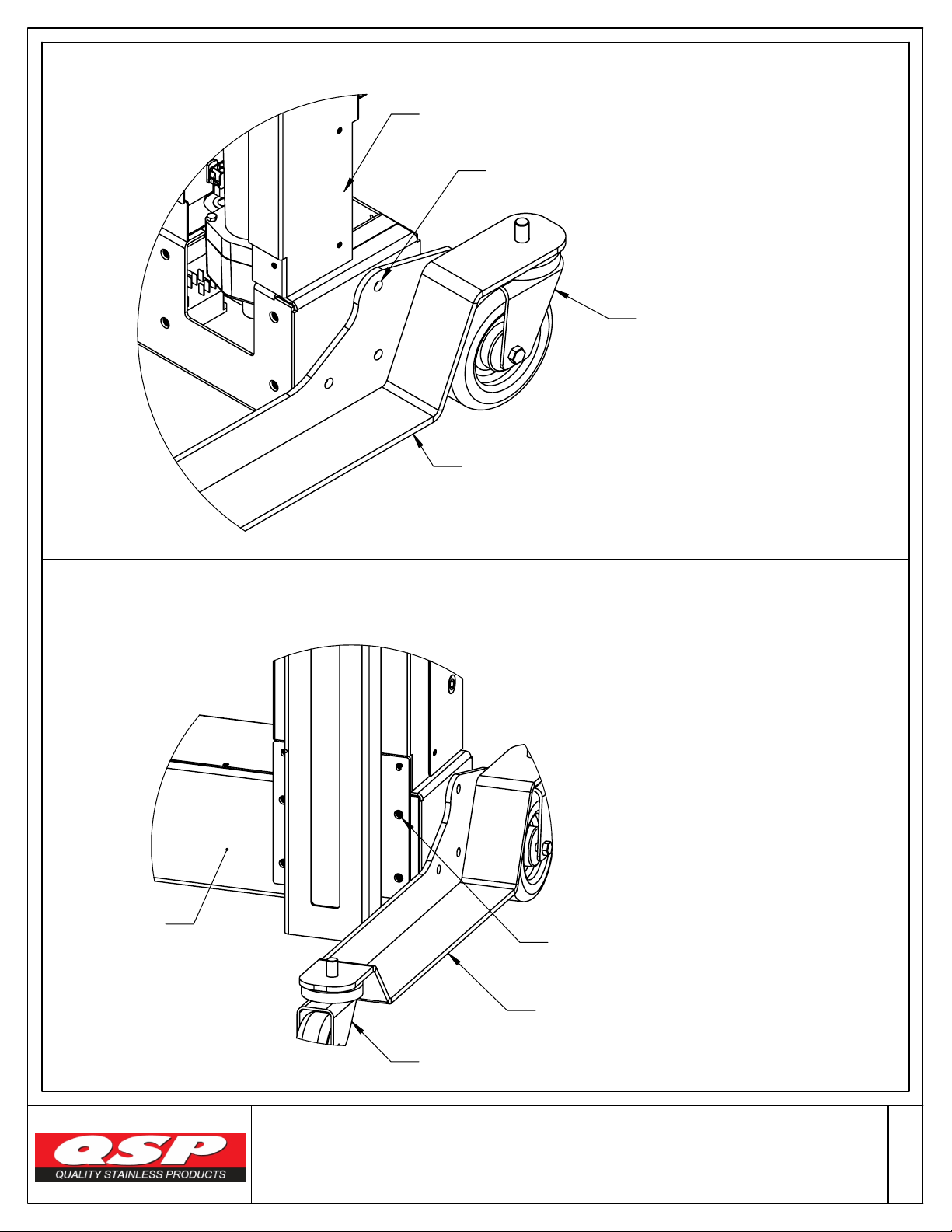 QSP
QUALITY STAINLESS PRODUCTS