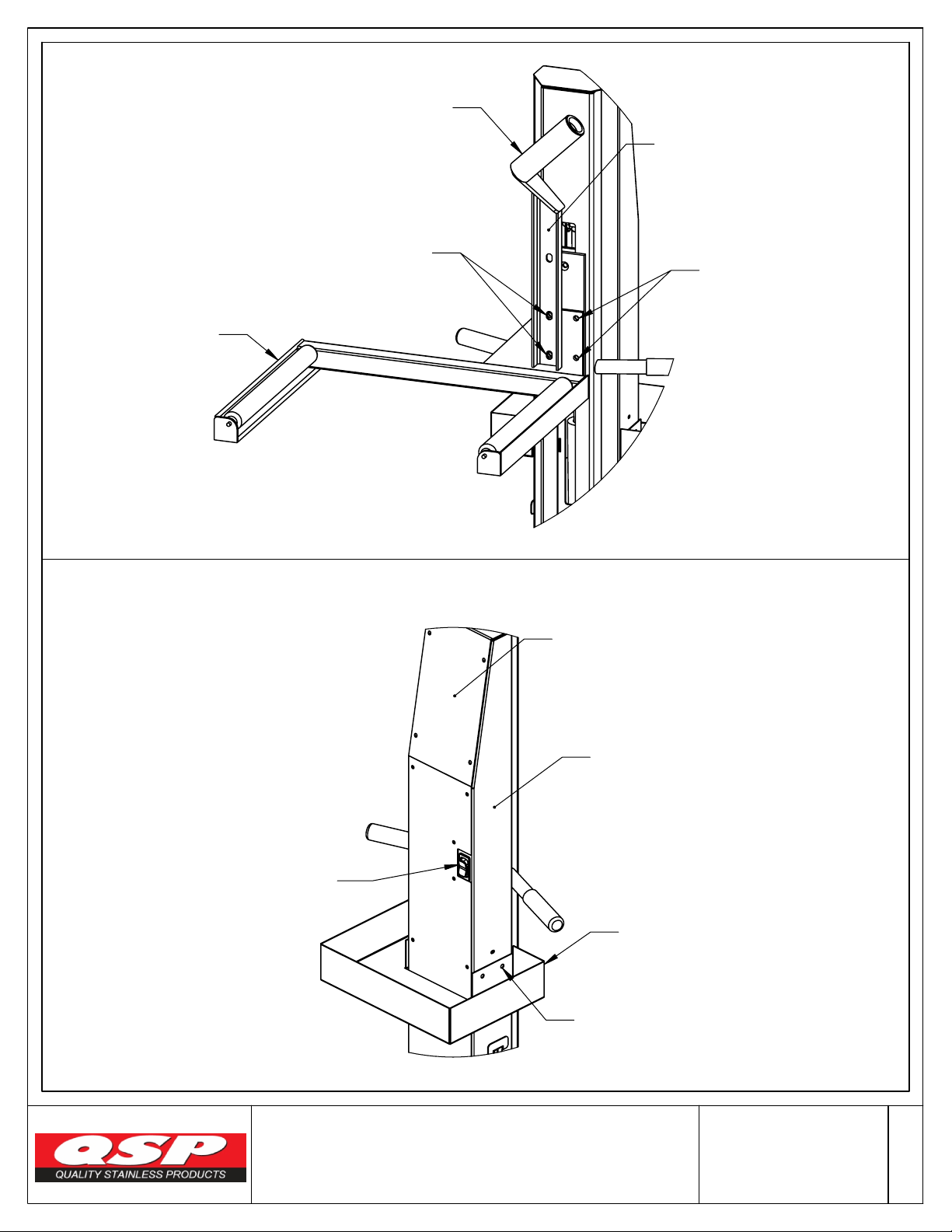 QSP
QUALITY STAINLESS PRODUCTS