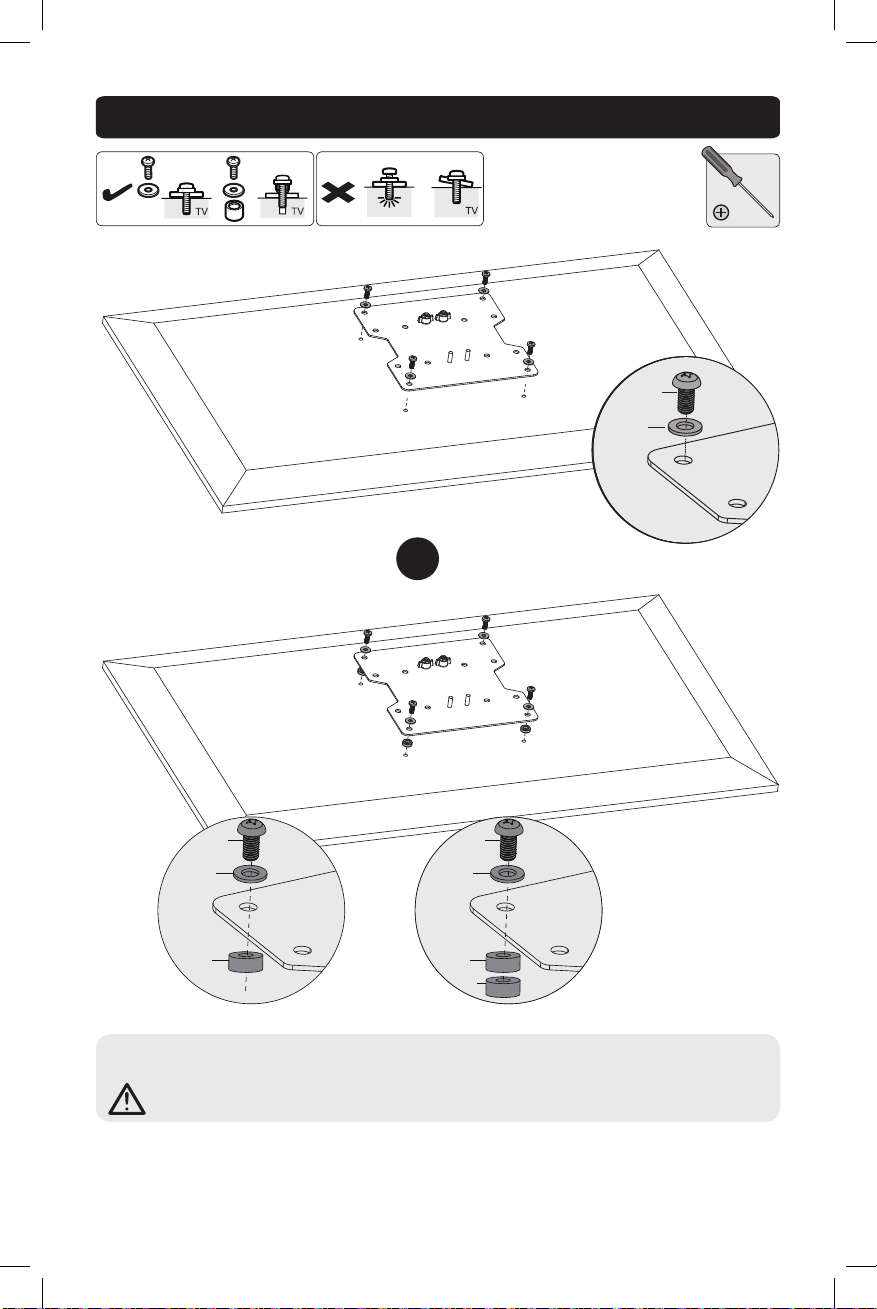 TV
TV
TV