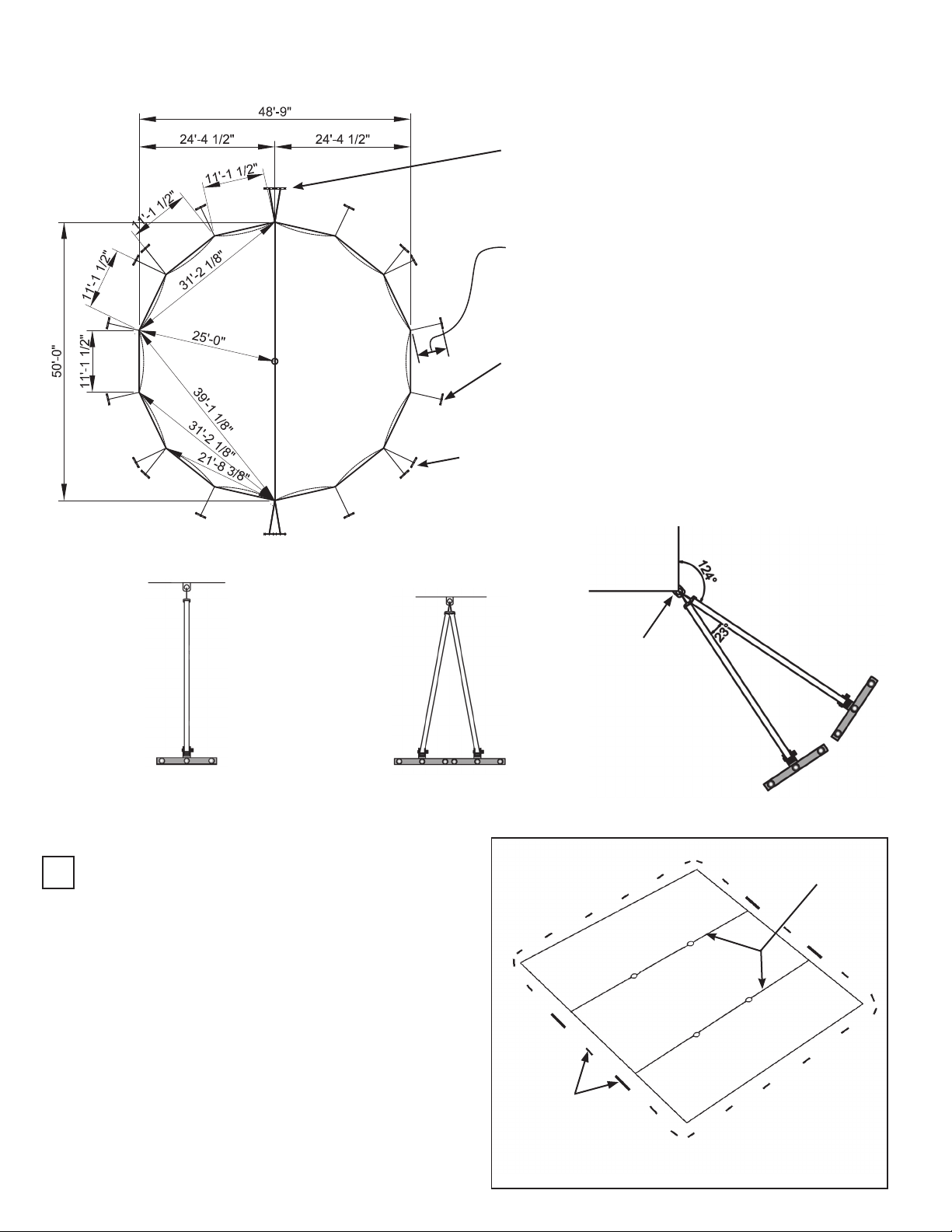 48'-9"

24'-4 1/2"

24'-4 1/2"

11'-1 1/2"

11'-1 1/2"

11'-1 1/2"

11'-1 1/2"

31'-2 1/8"

25'-0"

50'-0"

39'-1 1/8"

31'-2 1/8"

21'-8 3/8"

124°

23°