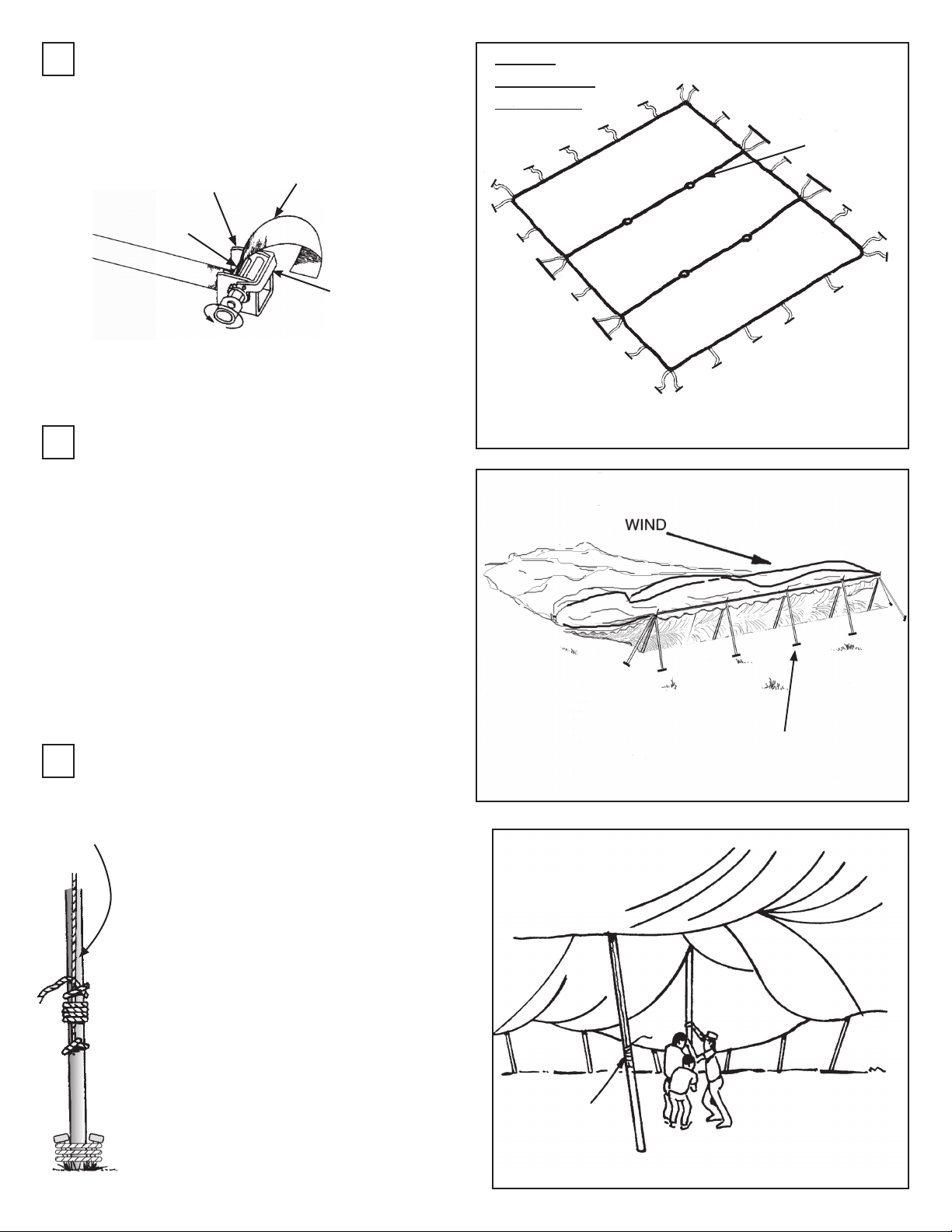 WIND