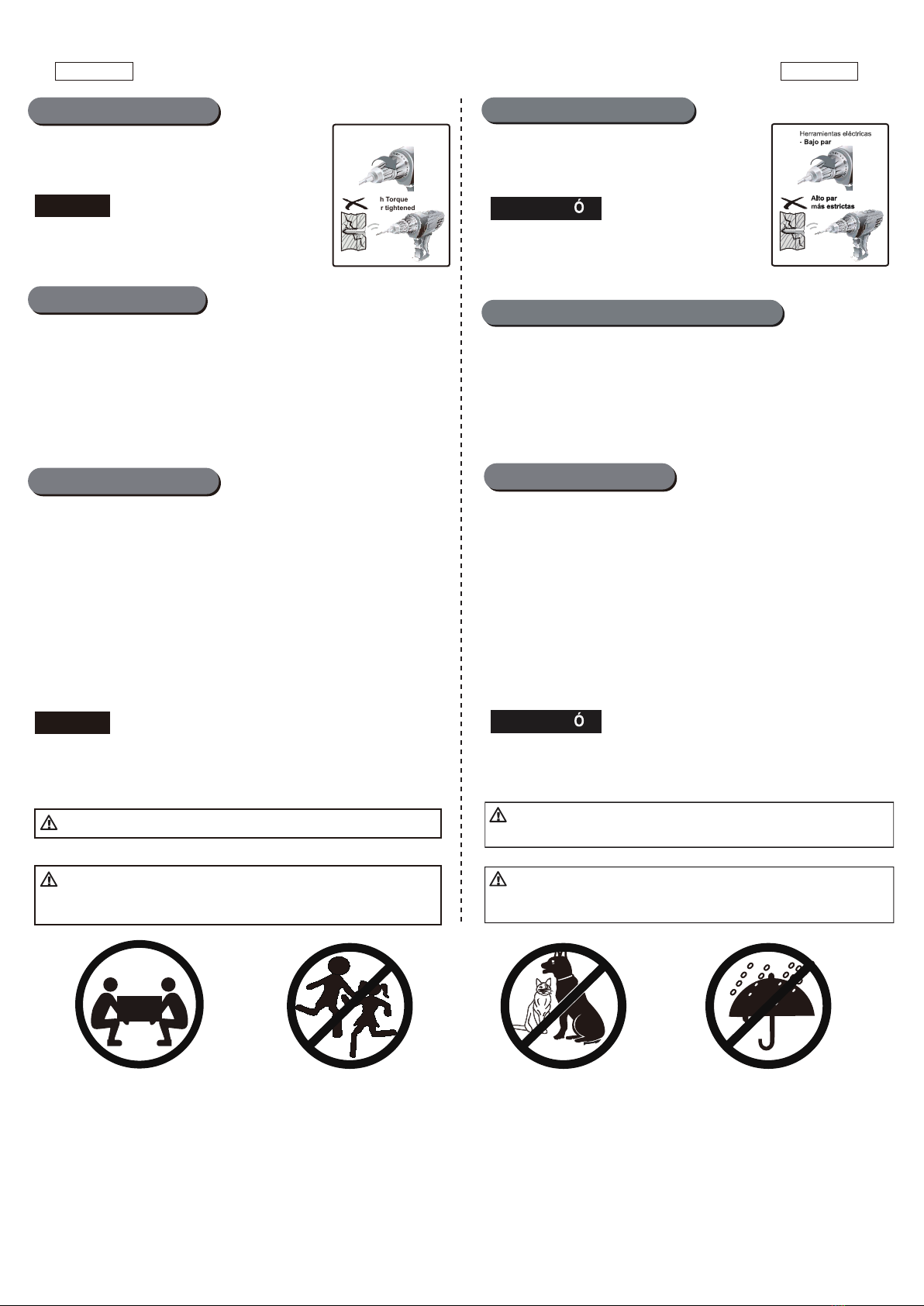 h Torque
r tightened

Ó

Herramientas eléctricas
- Bajo par

Alto par
más estrictas

Ó