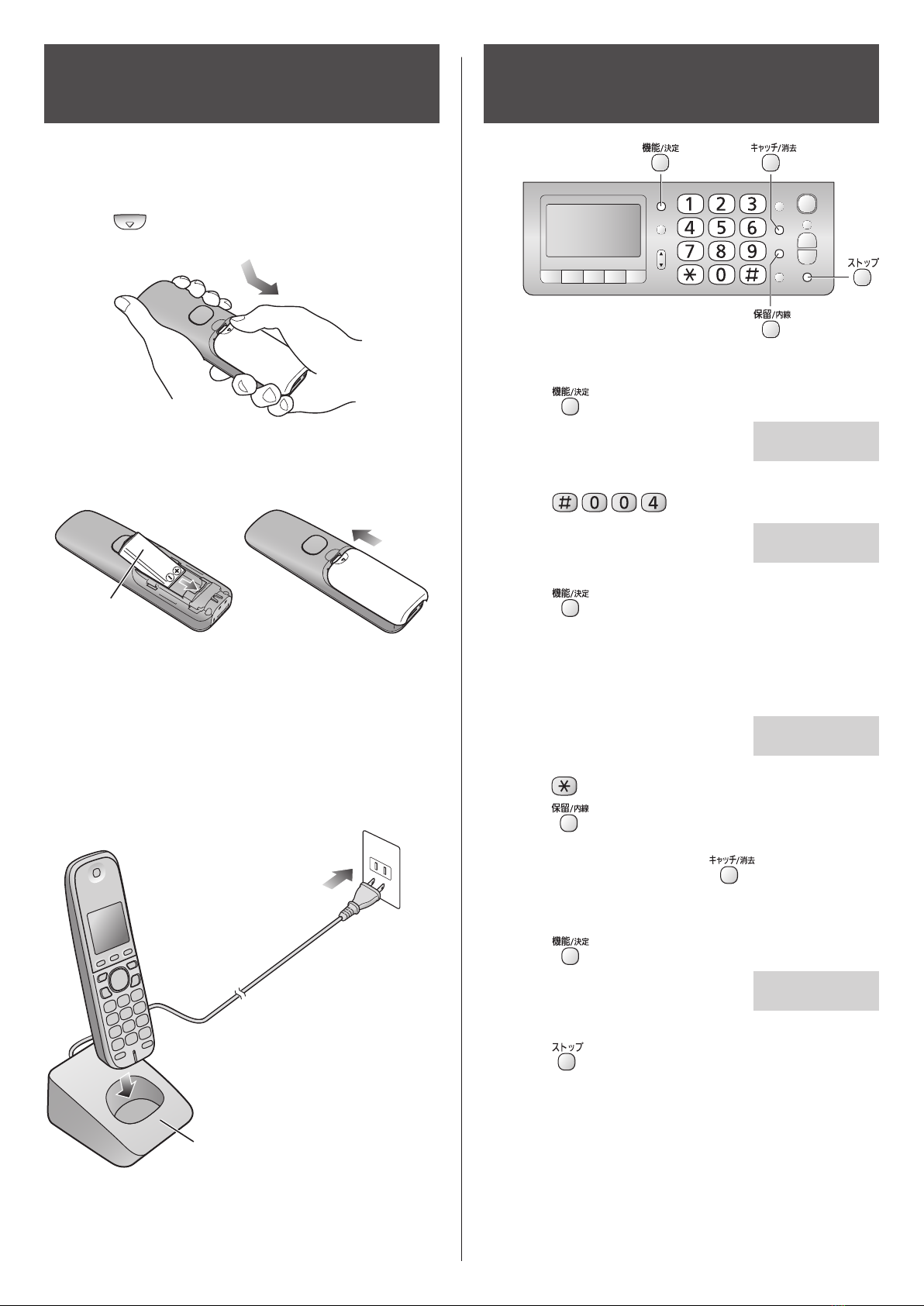 機能/決定

キャッチ/消去

1 2 3

4 5 6

7 8 9

＊ 0 #

ストップ

保留/内線

機能/決定

# 0 0 4

機能/決定

＊

保留/内線

キャッチ/消去

機能/決定

ストップ