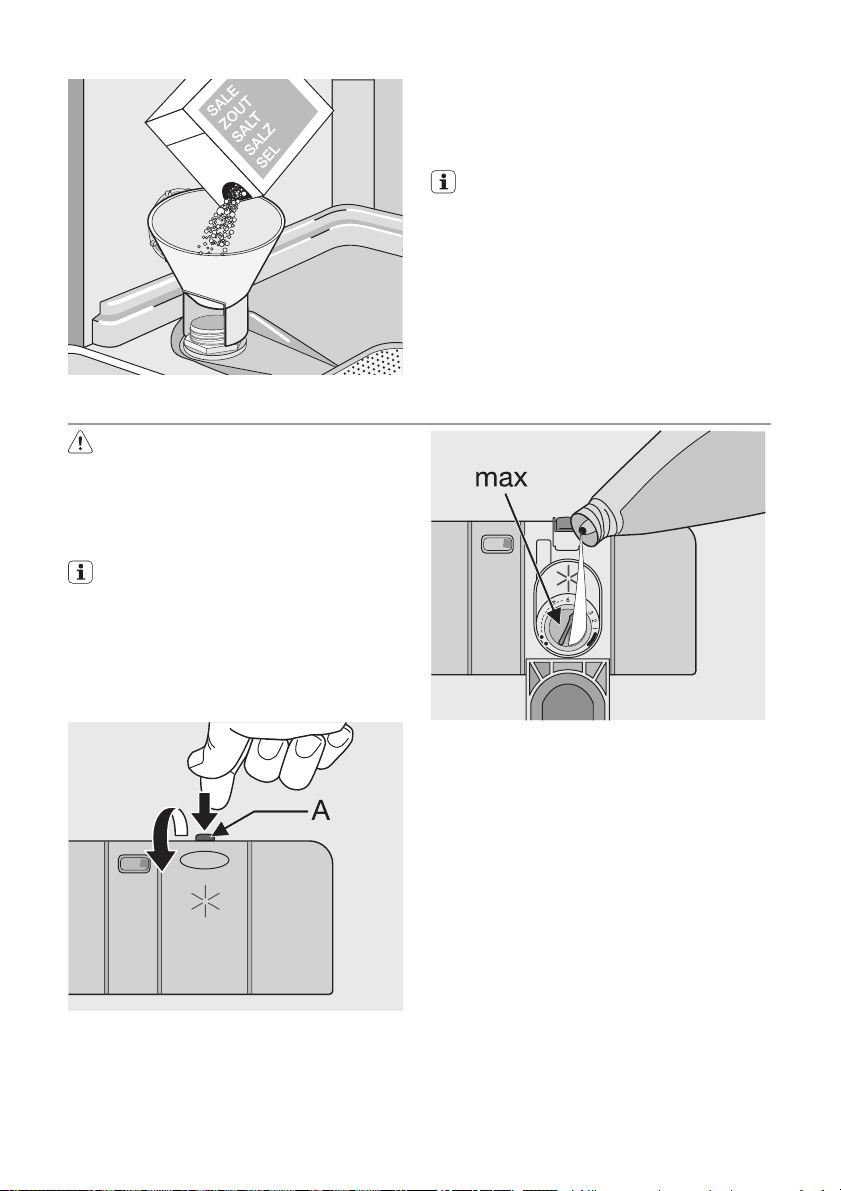 SALE
ZOUT
SALT
SALZ
SEL

max

A