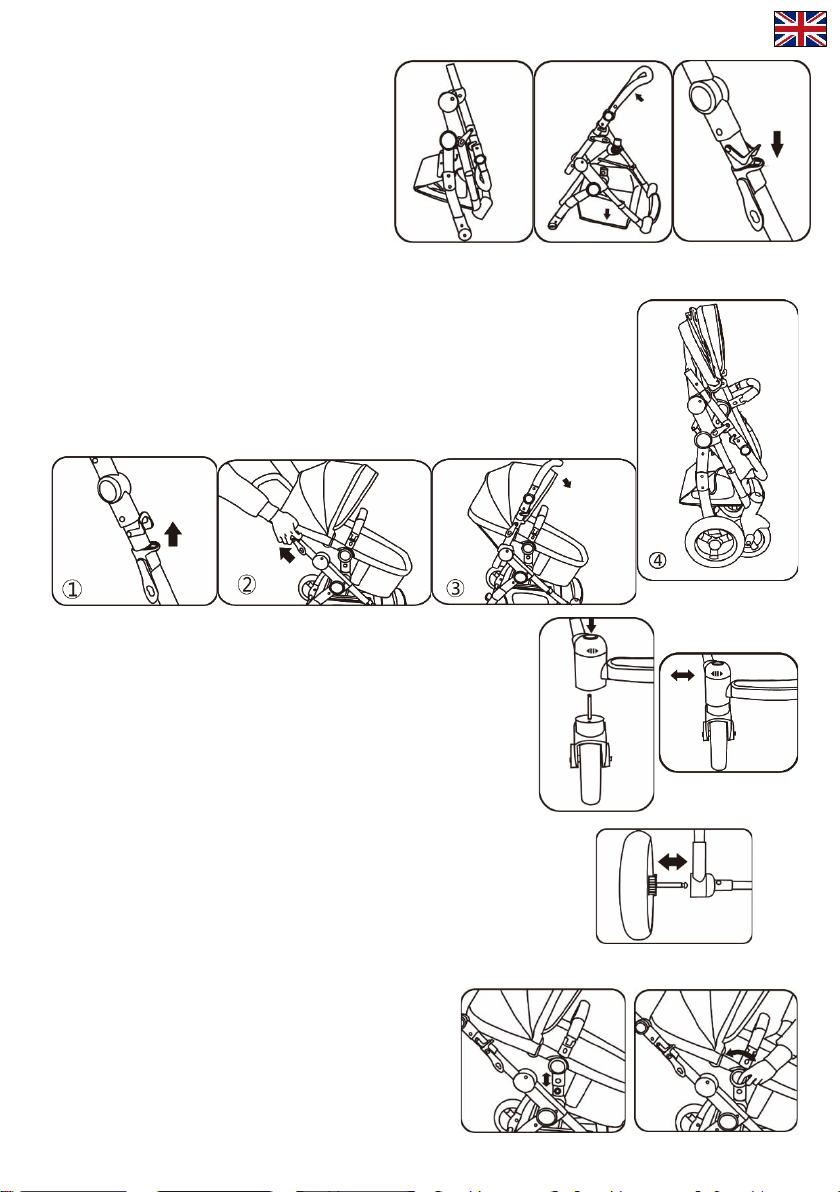 ①
②
③
④