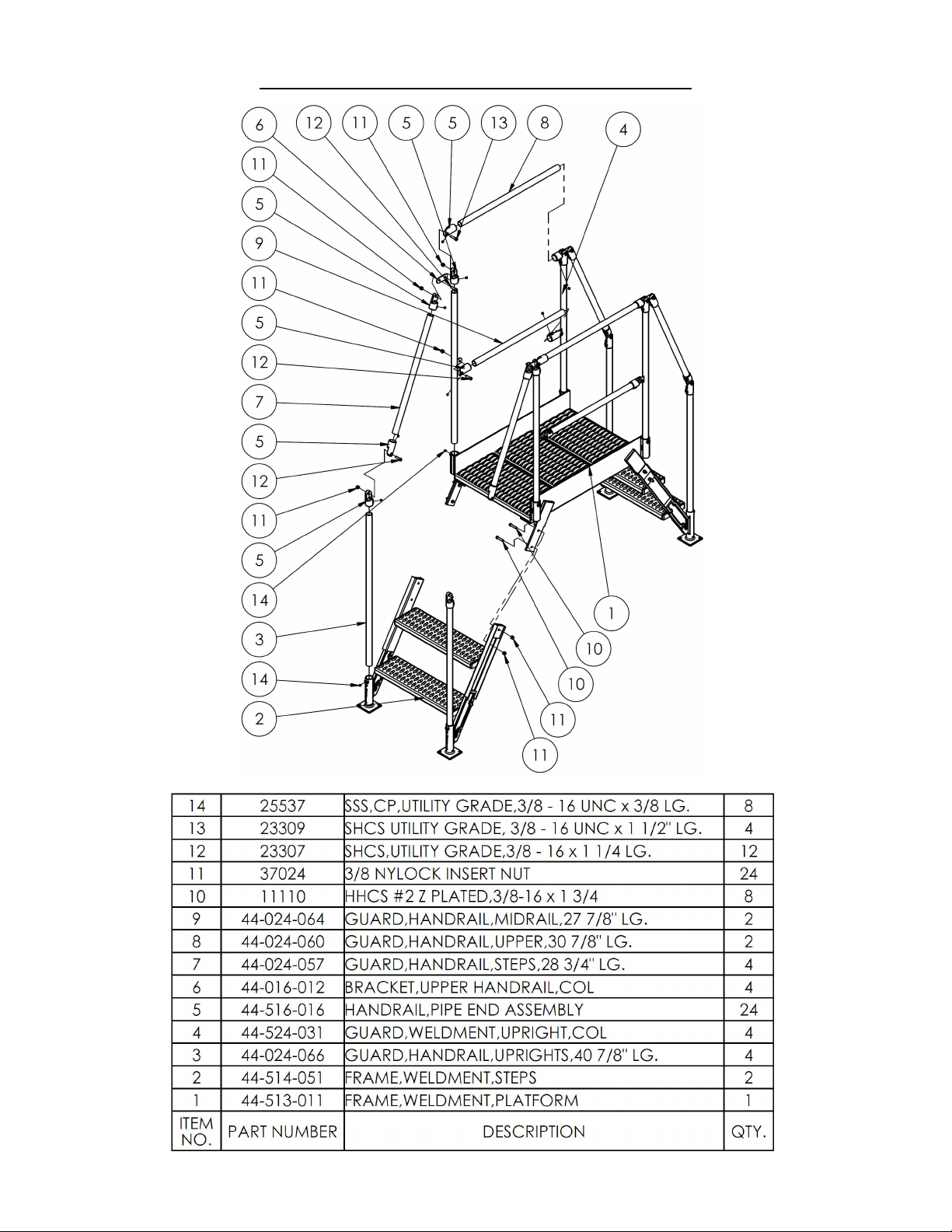 6 12 11 5 5 13 8 4

11

5

9

11

5

12

7

5

12

11

5

14

3

14

2

1

10

10

11

11

| 14 | 25537 | SSS,CP,UTILITY GRADE,3/8 - 16 UNC x 3/8 LG. | 8 |
|---|---|---|---|
| 13 | 23309 | SHCS UTILITY GRADE, 3/8 - 16 UNC x 1 1/2" LG. | 4 |
| 12 | 23307 | SHCS,UTILITY GRADE,3/8 - 16 x 1 1/4 LG. | 12 |
| 11 | 37024 | 3/8 NYLOCK INSERT NUT | 24 |
| 10 | 11110 | HHCS #2 Z PLATED,3/8-16 x 1 3/4 | 8 |
| 9 | 44-024-064 | GUARD,HANDRAIL,MIDRAIL,27 7/8" LG. | 2 |
| 8 | 44-024-060 | GUARD,HANDRAIL,UPPER,30 7/8" LG. | 2 |
| 7 | 44-024-057 | GUARD,HANDRAIL,STEPS,28 3/4" LG. | 4 |
| 6 | 44-016-012 | BRACKET,UPPER HANDRAIL,COL | 4 |
| 5 | 44-516-016 | HANDRAIL,PIPE END ASSEMBLY | 24 |
| 4 | 44-524-031 | GUARD,WELDMENT,UPRIGHT,COL | 4 |
| 3 | 44-024-066 | GUARD,HANDRAIL,UPRIGHTS,40 7/8" LG. | 4 |
| 2 | 44-514-051 | FRAME,WELDMENT,STEPS | 2 |
| 1 | 44-513-011 | FRAME,WELDMENT,PLATFORM | 1 |
| ITEM NO. | PART NUMBER | DESCRIPTION | QTY. |