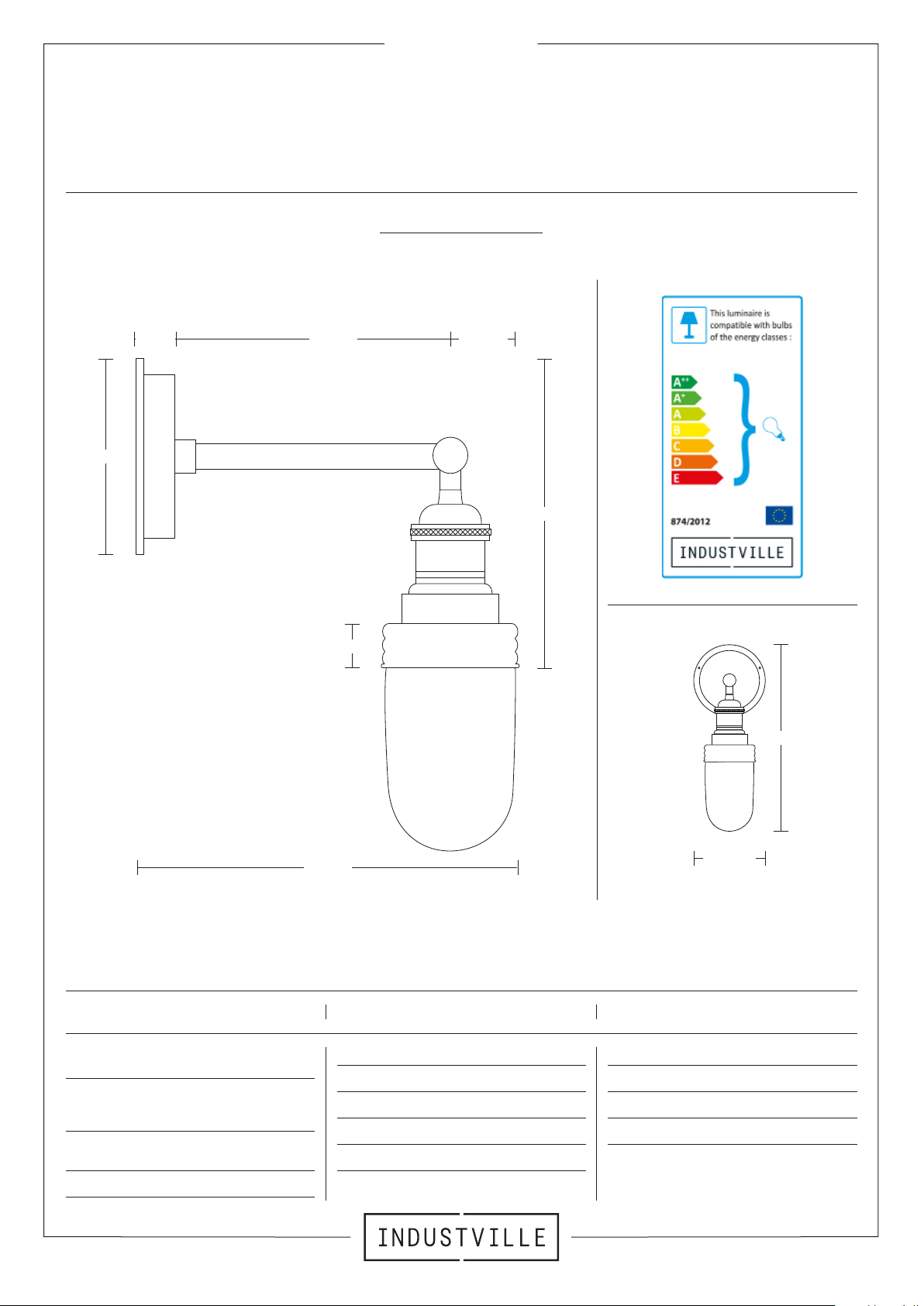 This luminaire is compatible with bulbs of the energy classes :

A++
A+
A
B
C
D
E

874/2012

INDUSTVILLE

INDUSTVILLE