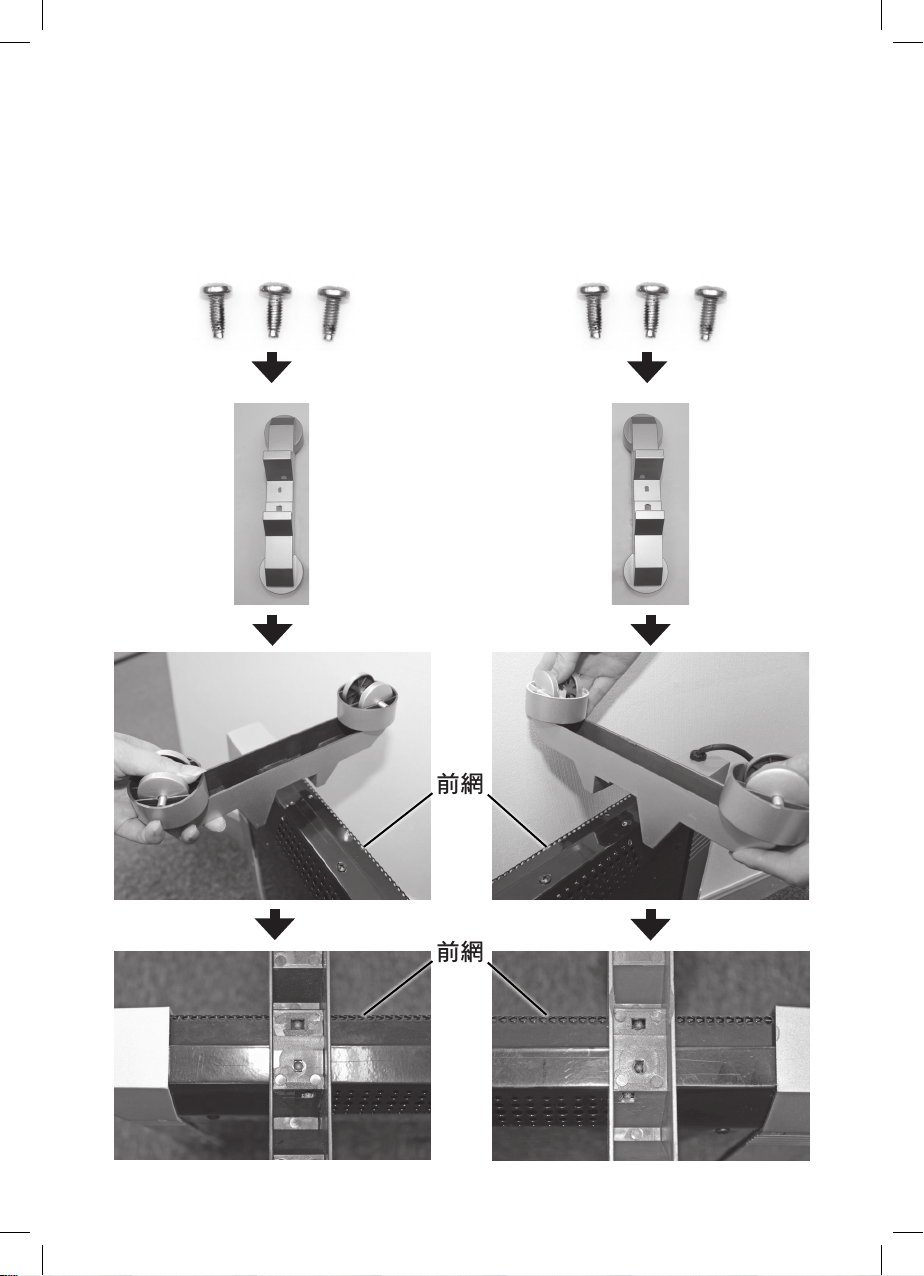 前網

前網