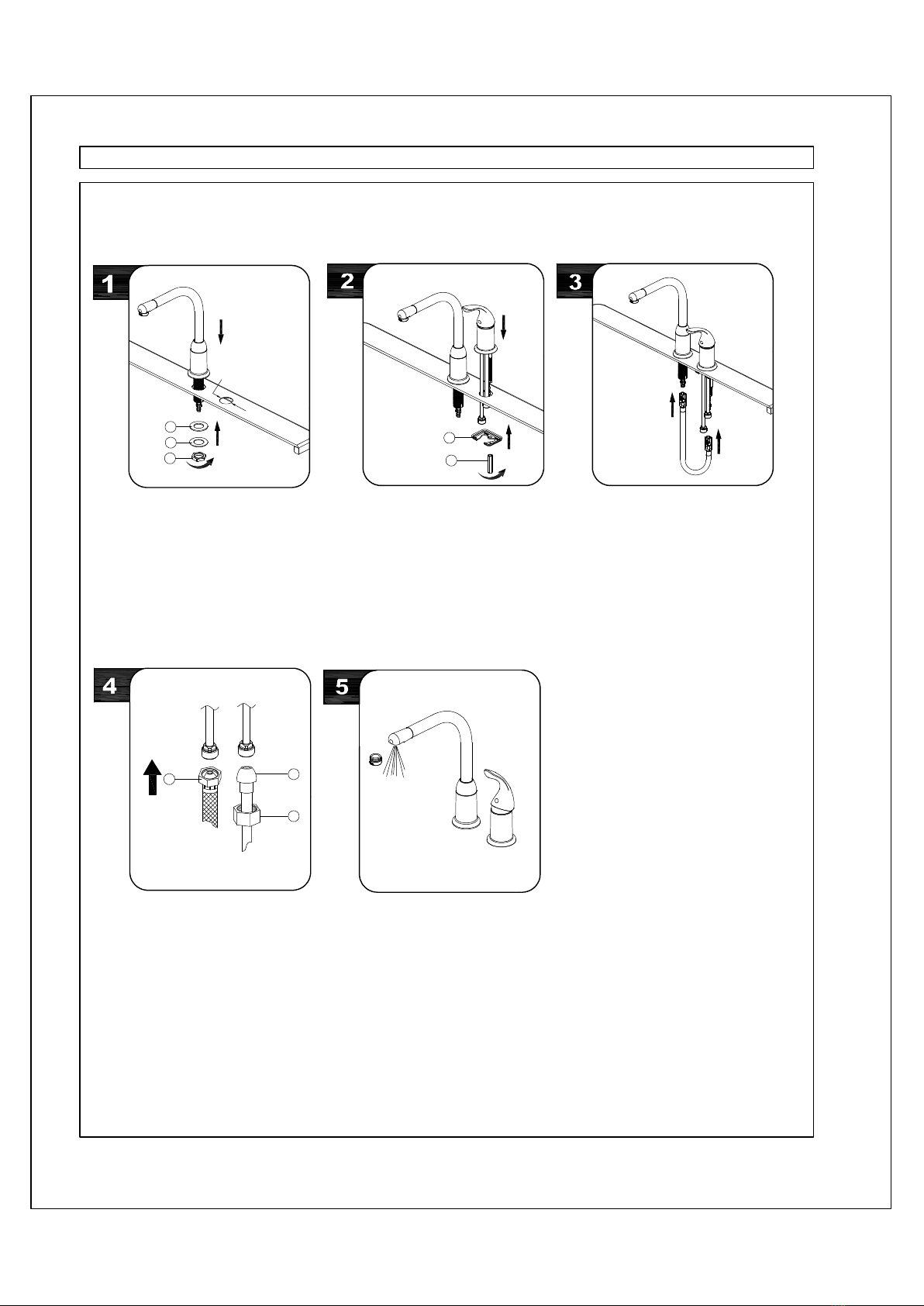 1

2

3

4

5