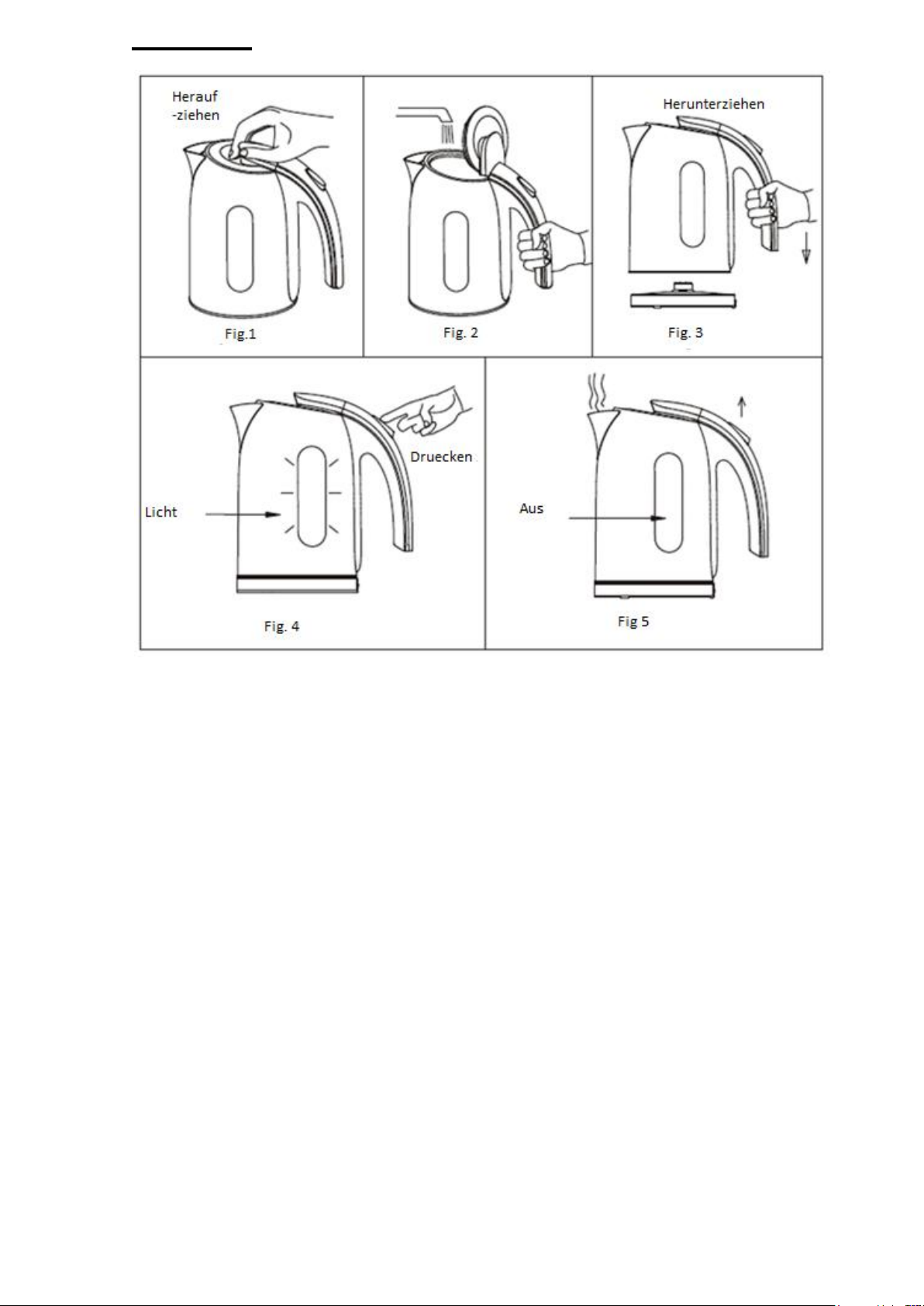 Herauf -ziehen

Fig.1

Fig. 2

Herunterziehen

Fig. 3

Druecken

Licht

Fig. 4

Aus

Fig 5