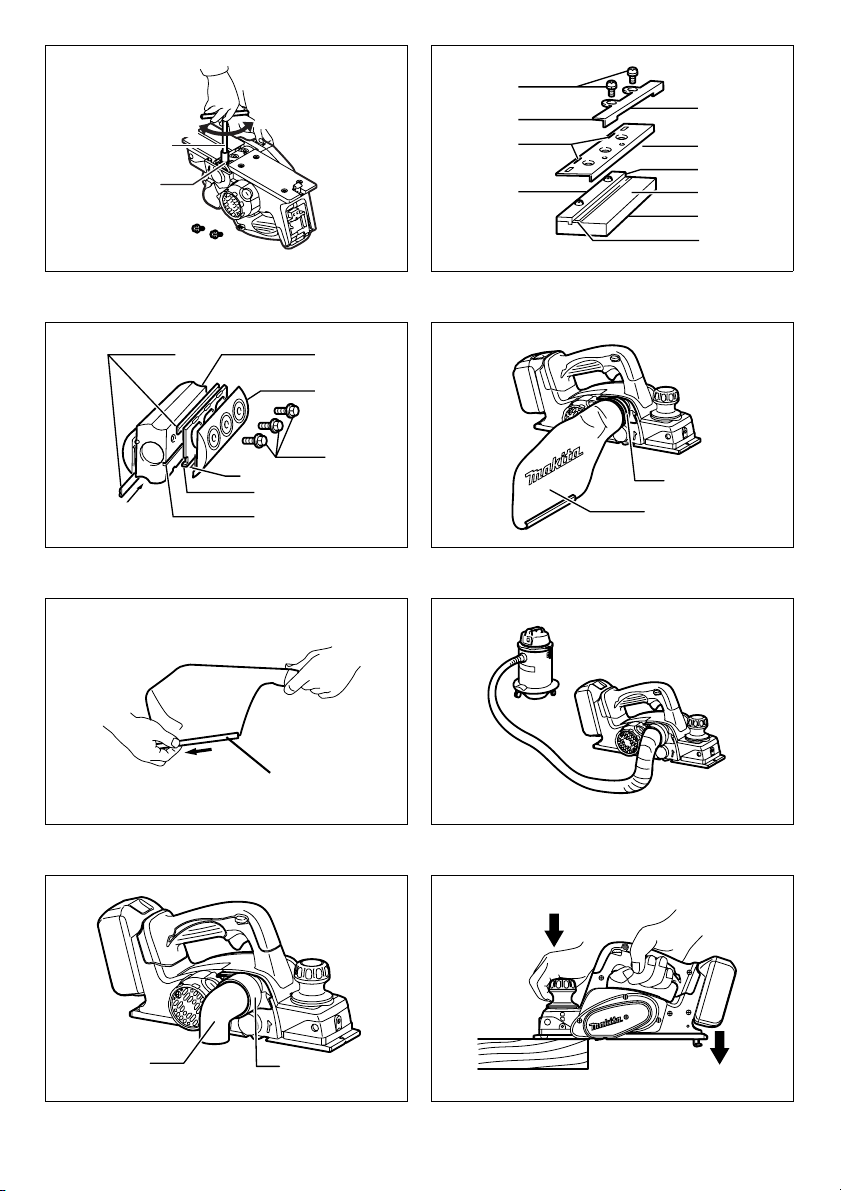 makita

makita