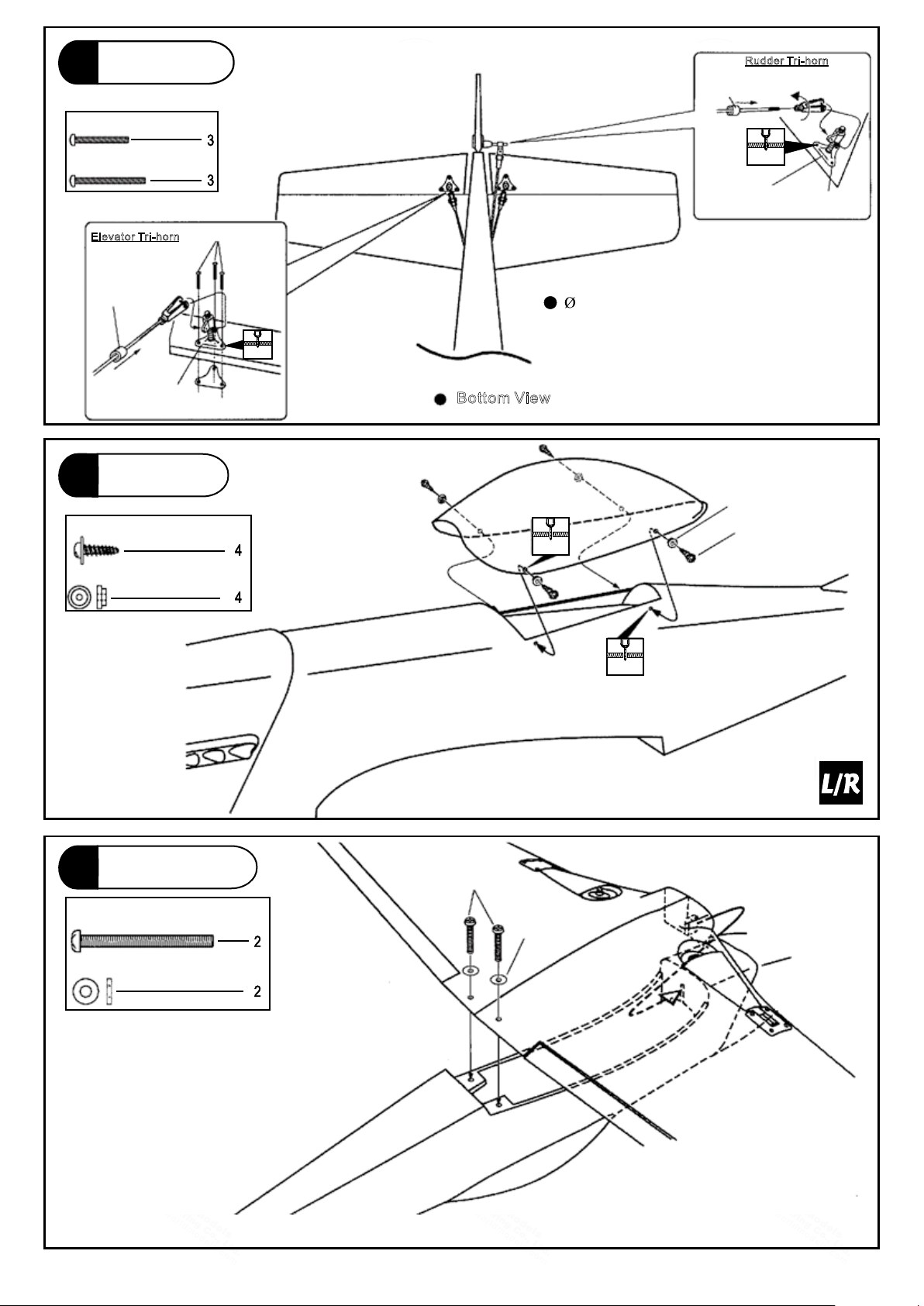 Rudder Tri-horn

3

3

Elevator Tri-horn

Ø

Bottom View

4

4

L/R

2

2