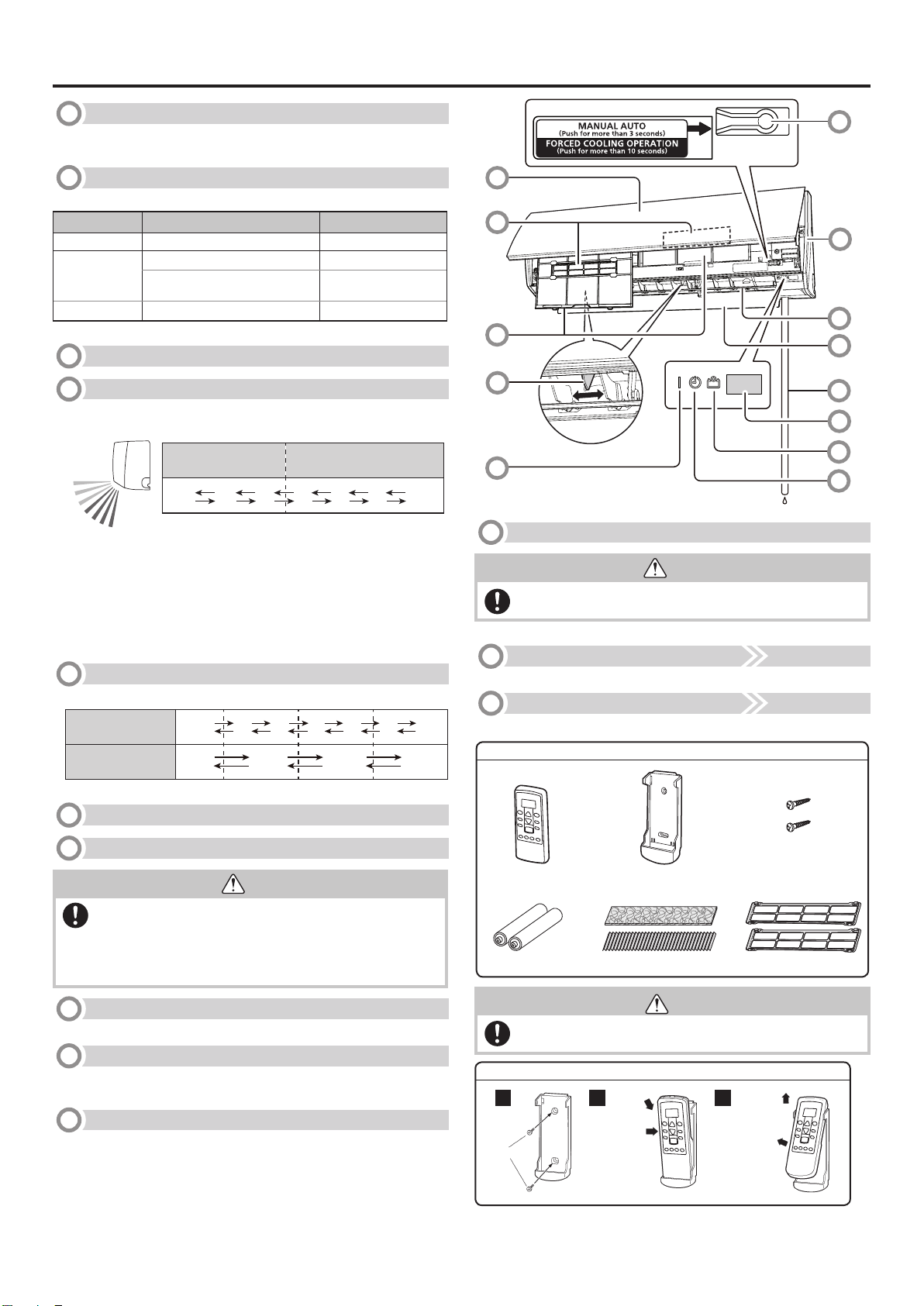 MANUAL AUTO
(Push for more than 3 seconds)
FORCED COOLING OPERATION
(Push for more than 10 seconds)