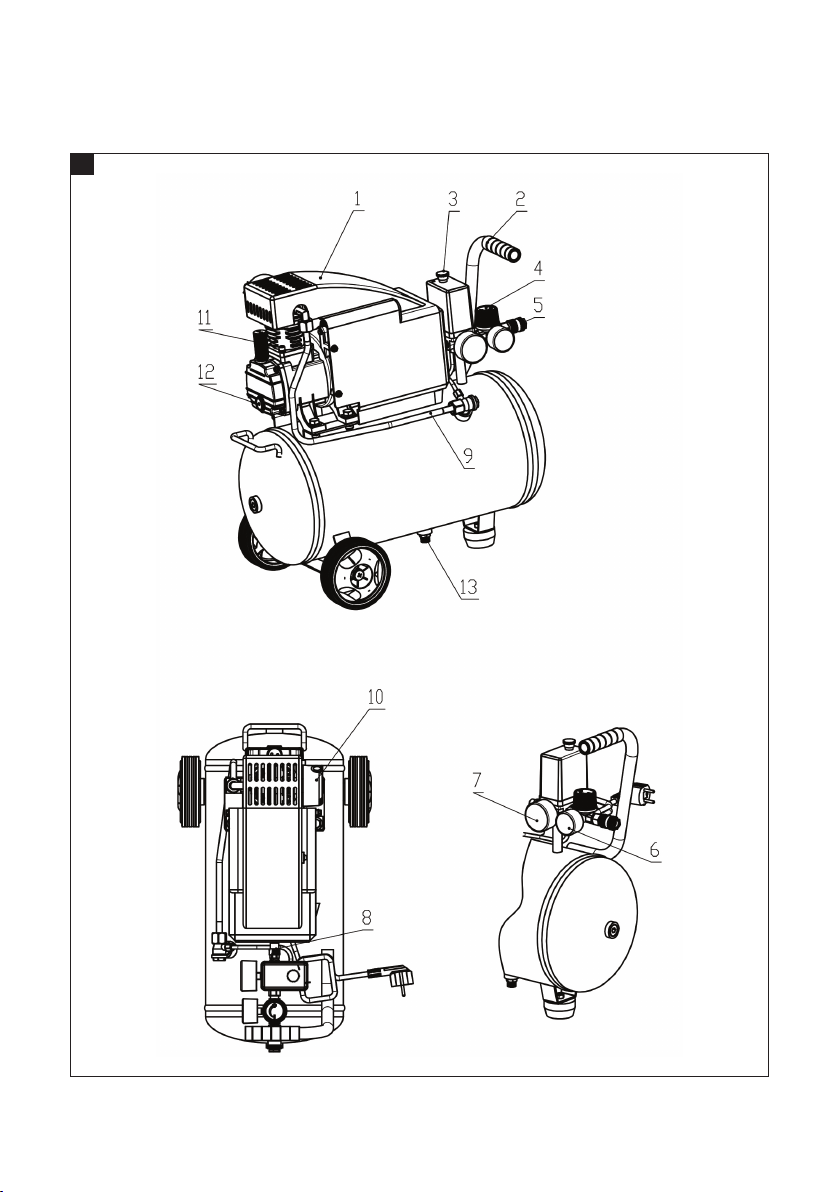 1
3
2
4
5
11
12
9
13
10
7
6
8