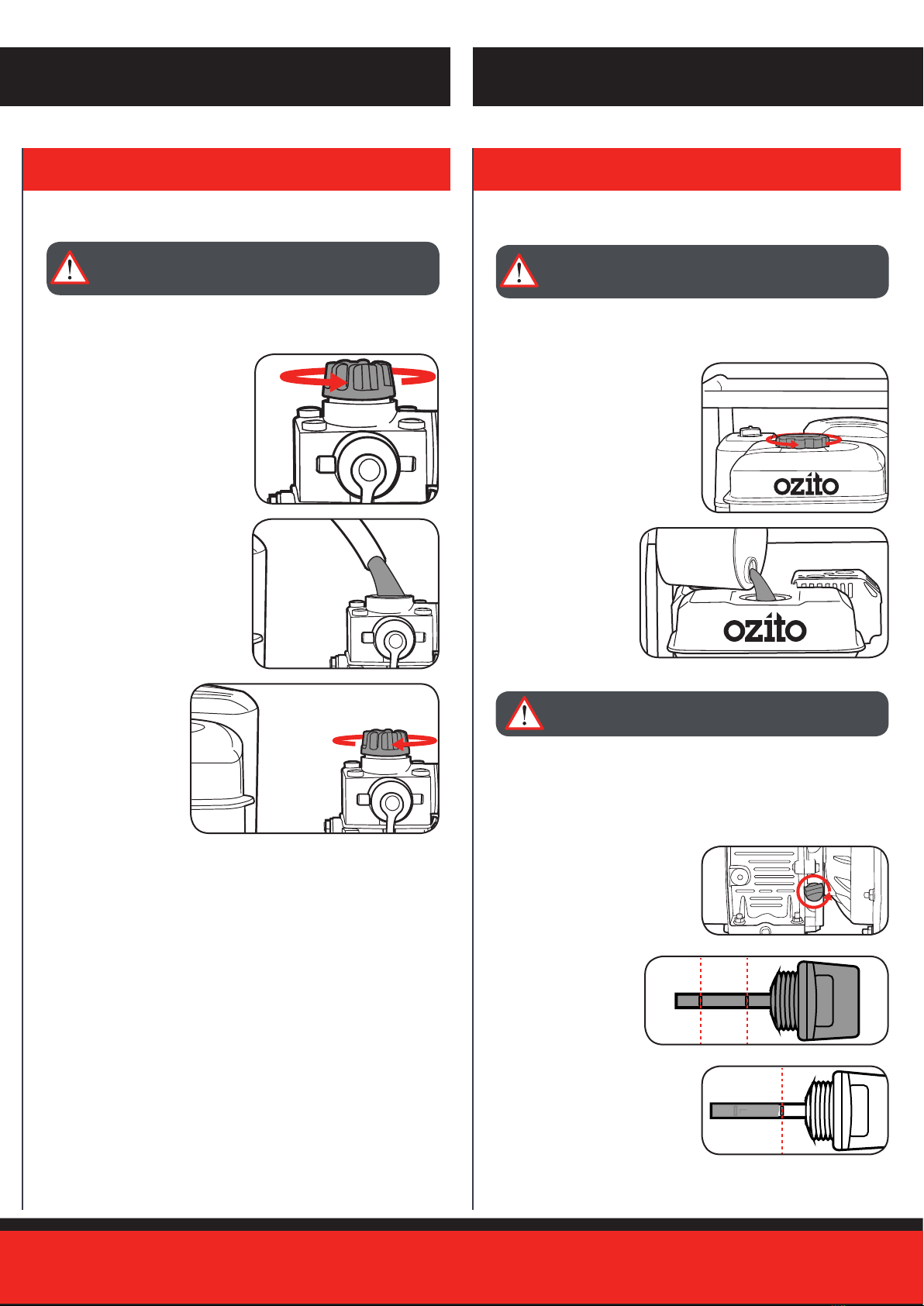 ozito

ozito