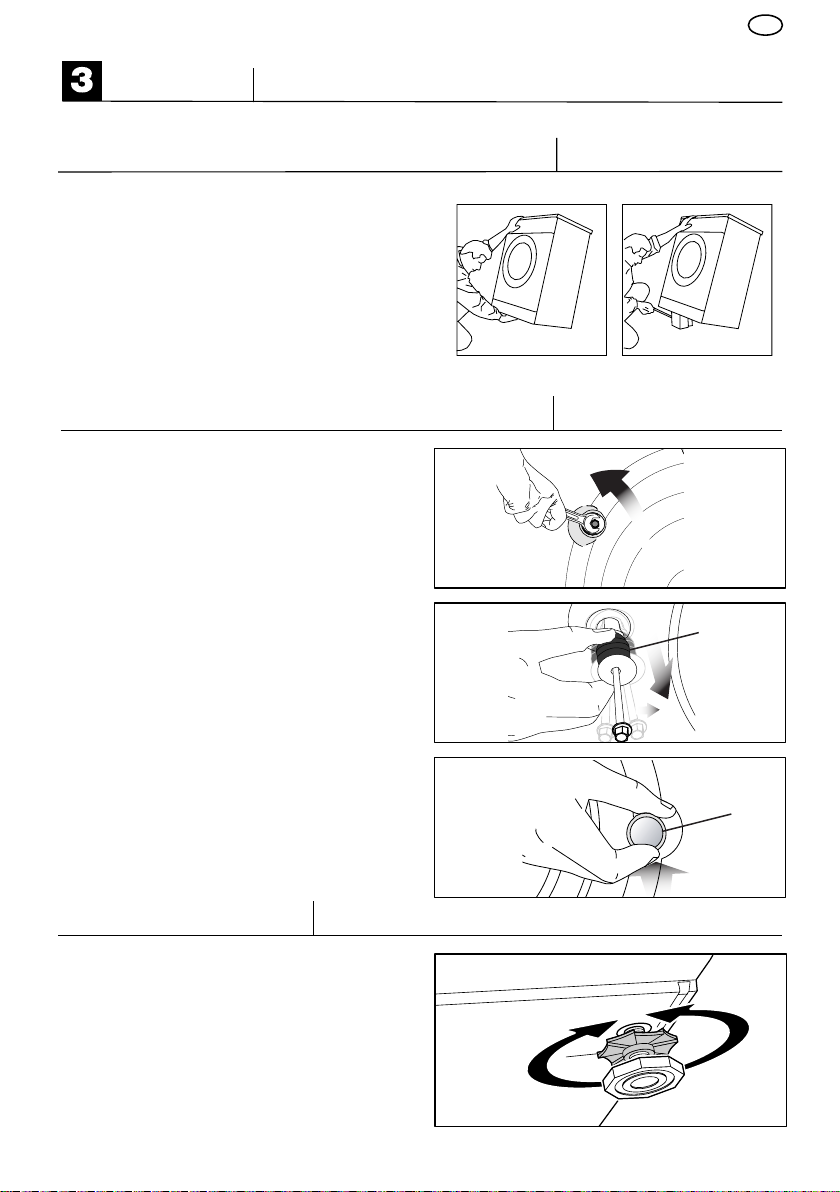 3