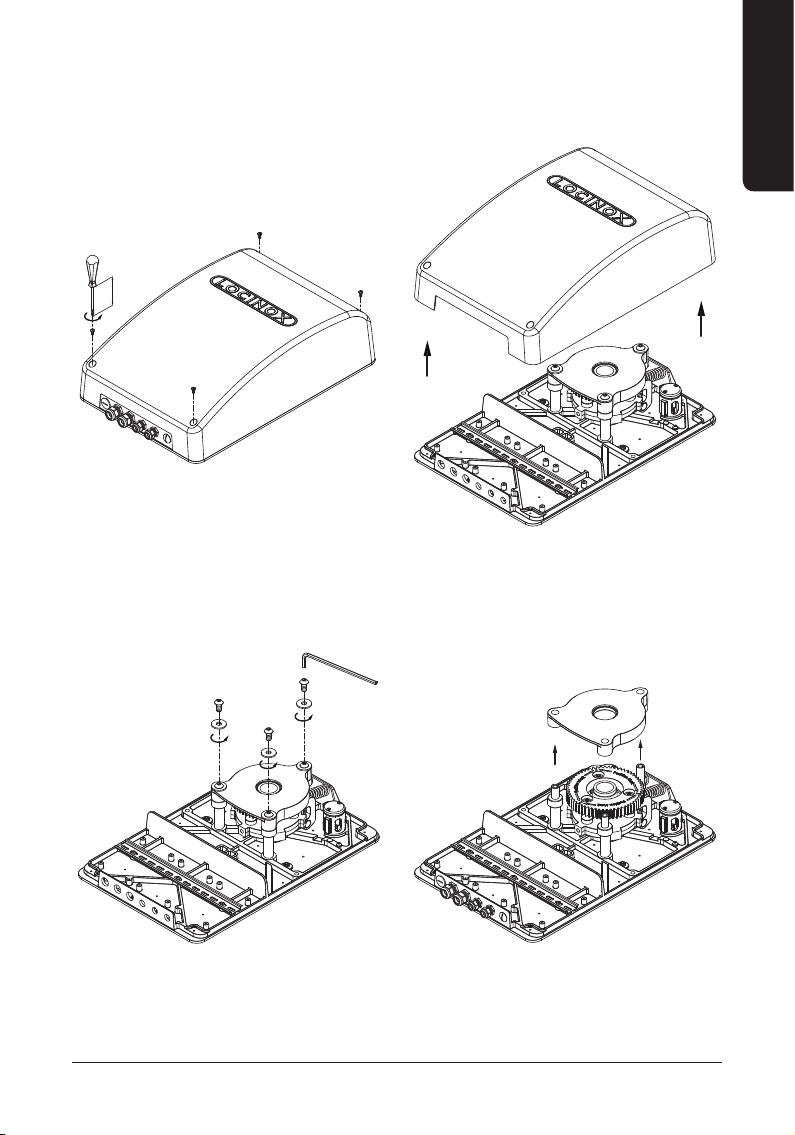 LOCINOX

LOCINOX