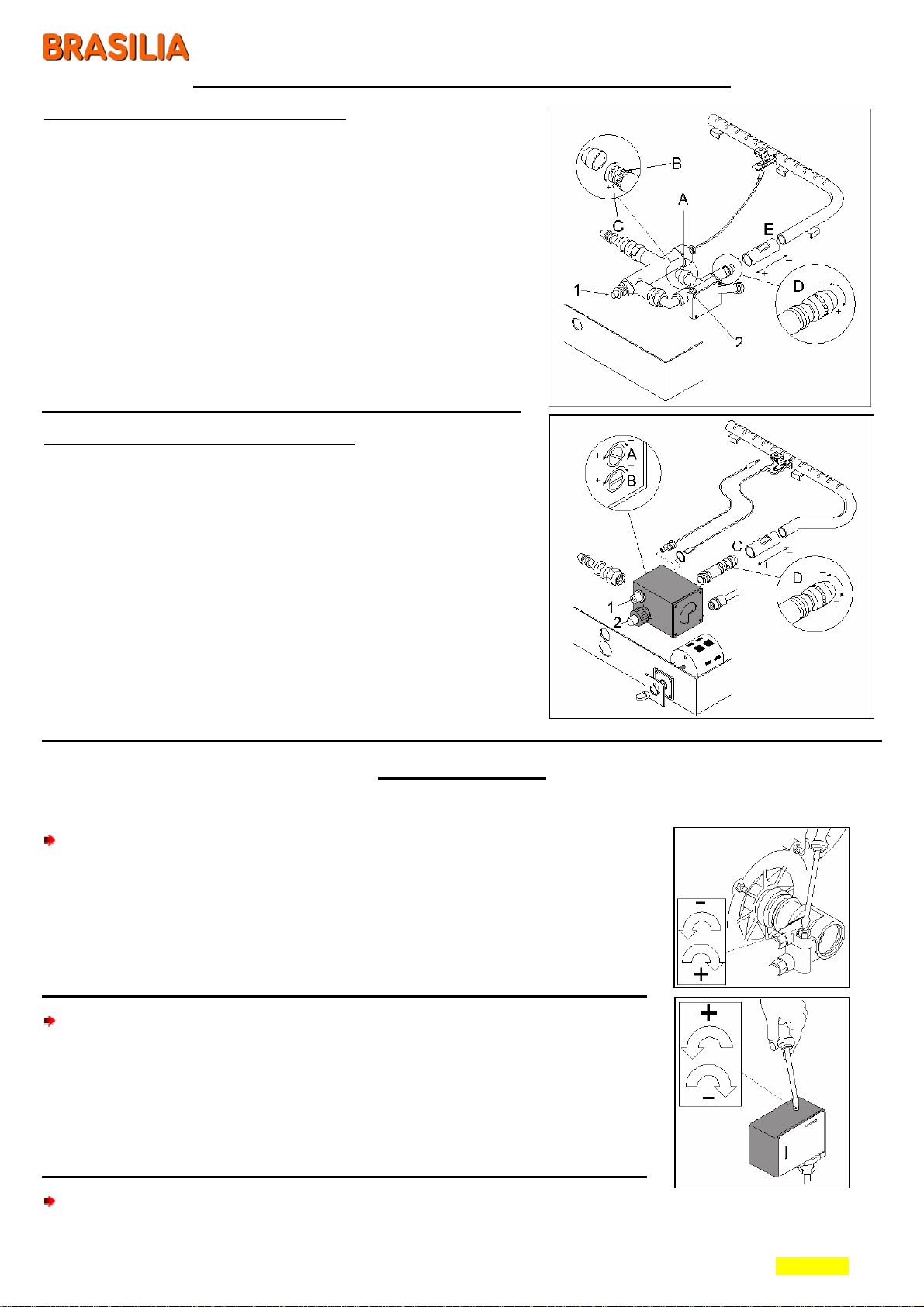 BRASILIA

B

A

C

E

1

D

2

A

B

C

D

1

2

-

+

+

-