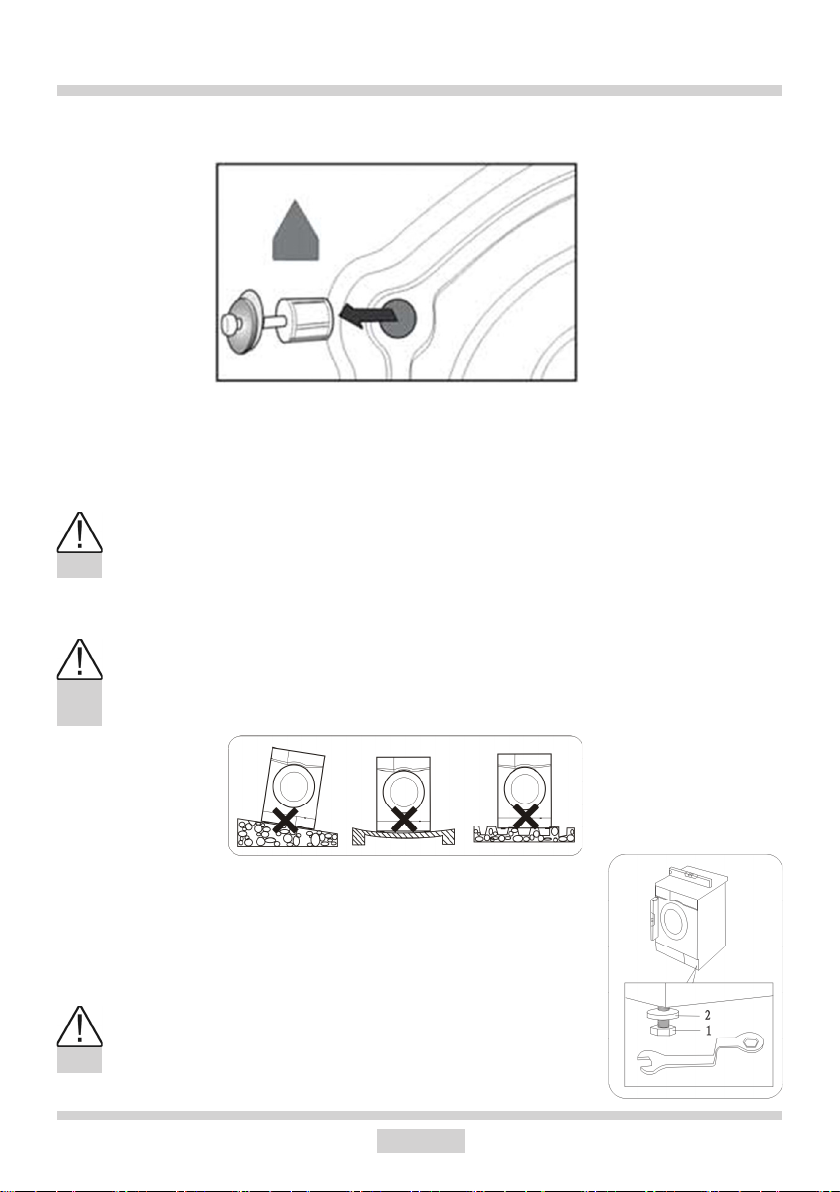 2

1