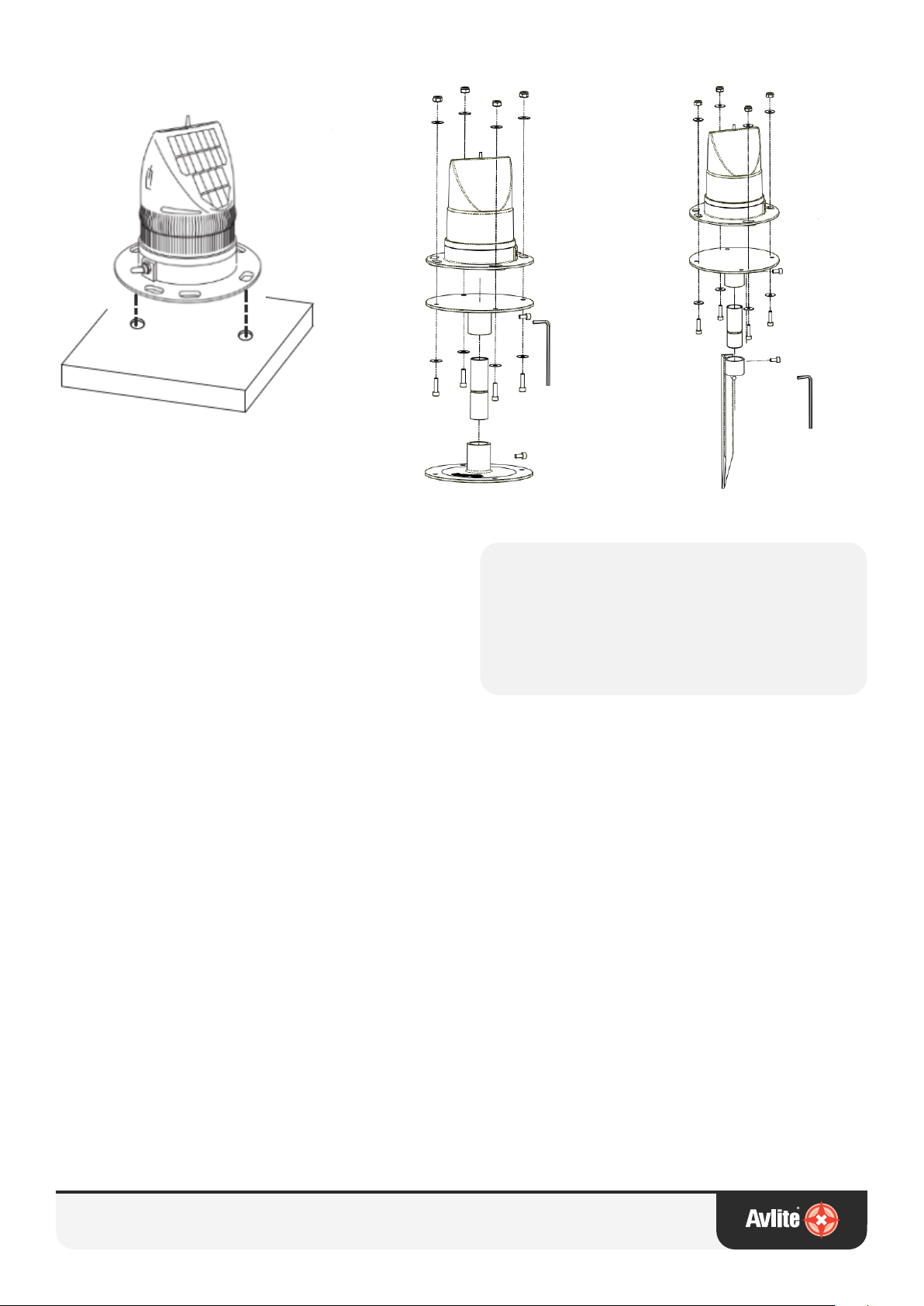 Avlite®