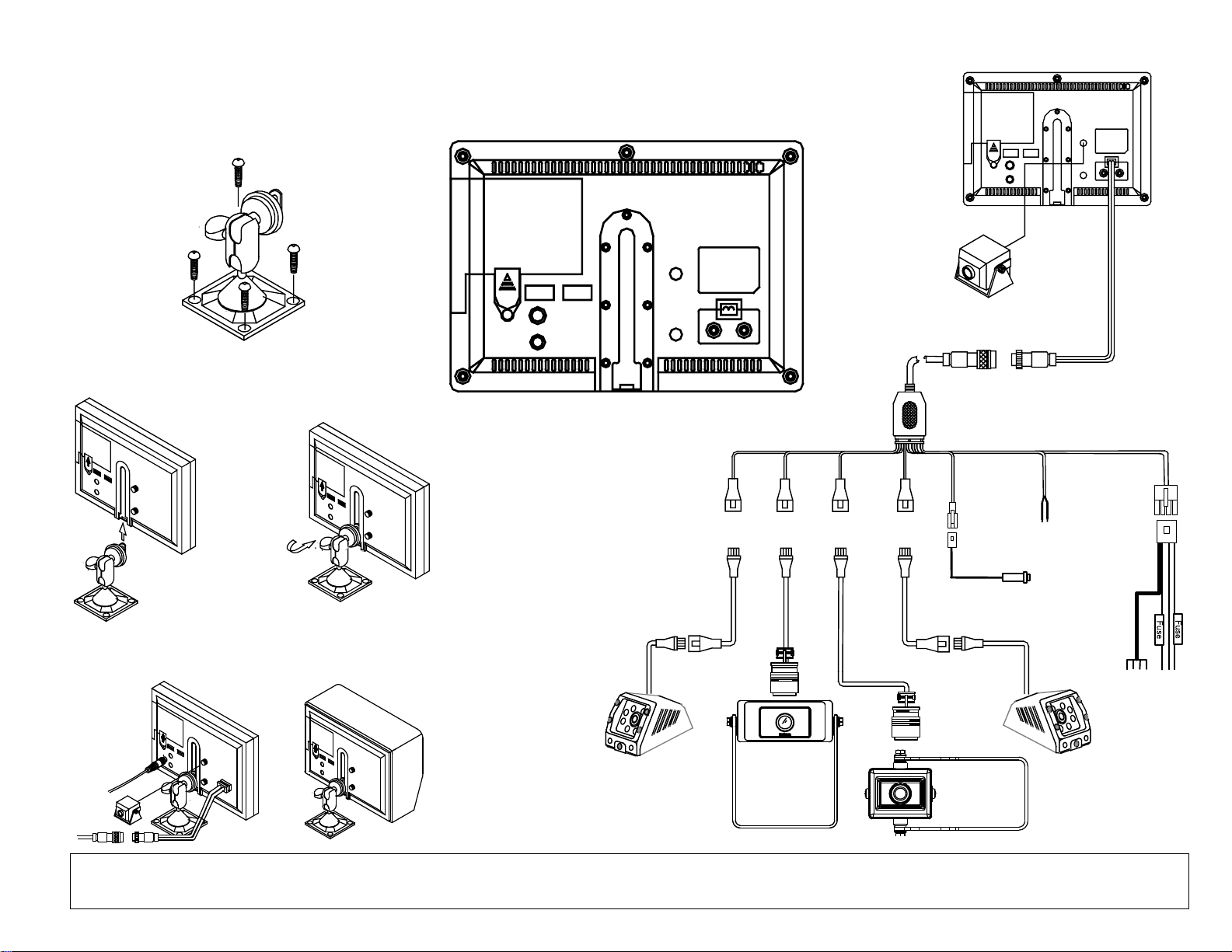 Fuse
Fuse