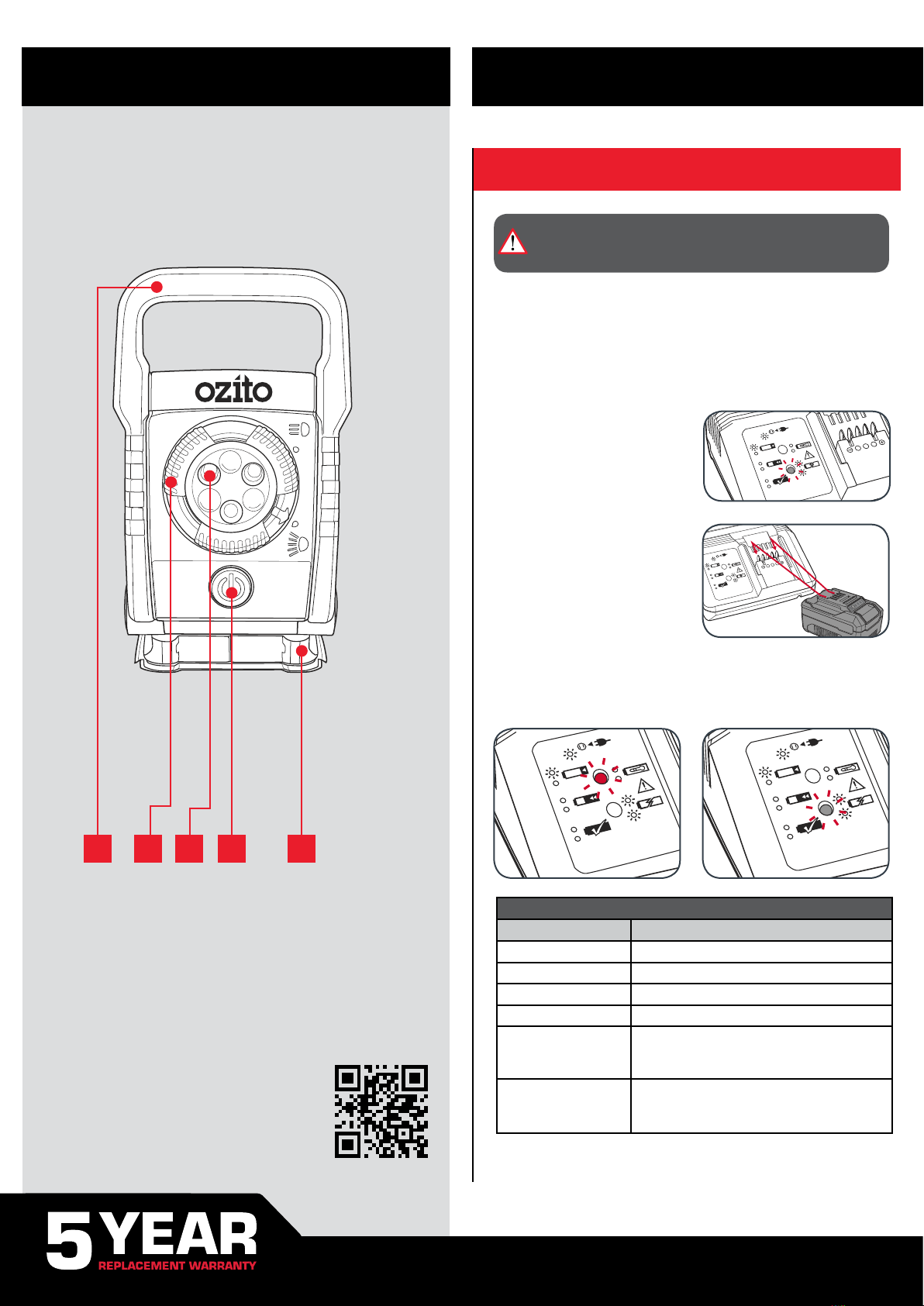 ozito

5 YEAR
REPLACEMENT WARRANTY