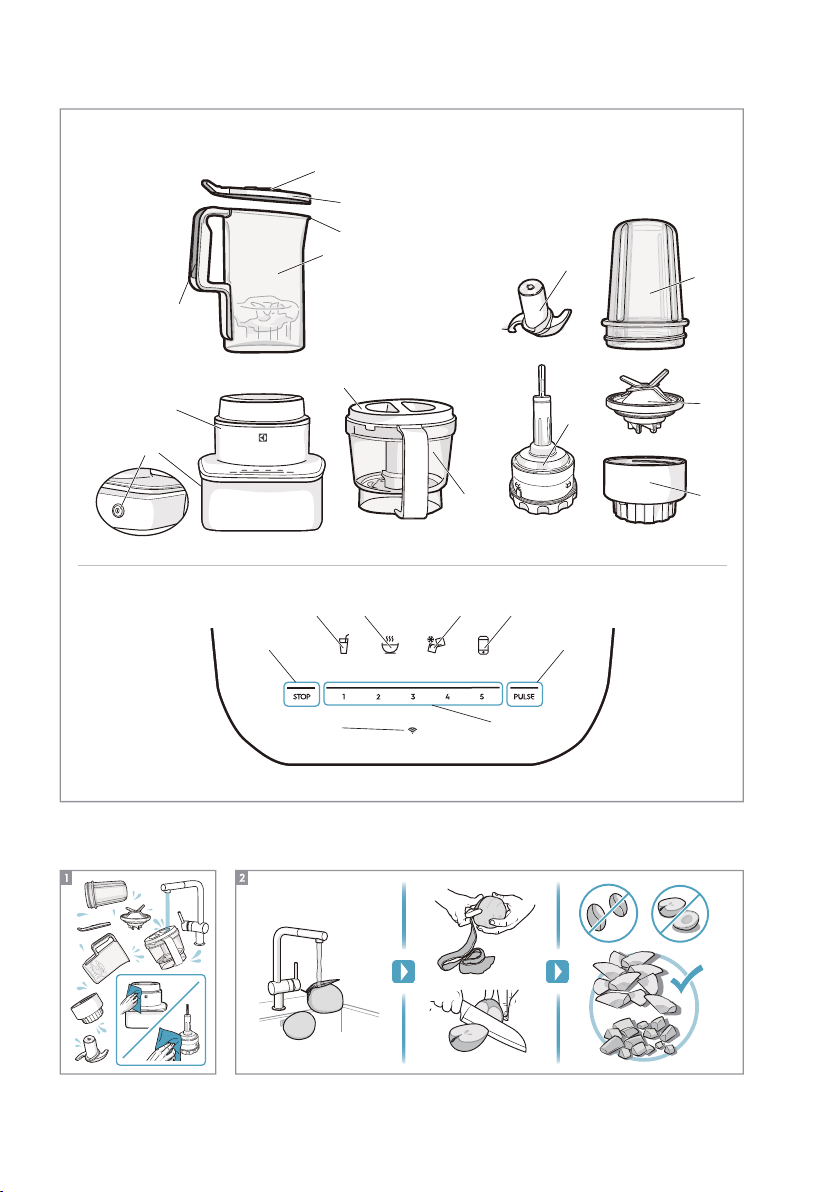 STOP
1 2 3 4 5
PULSE

1

2