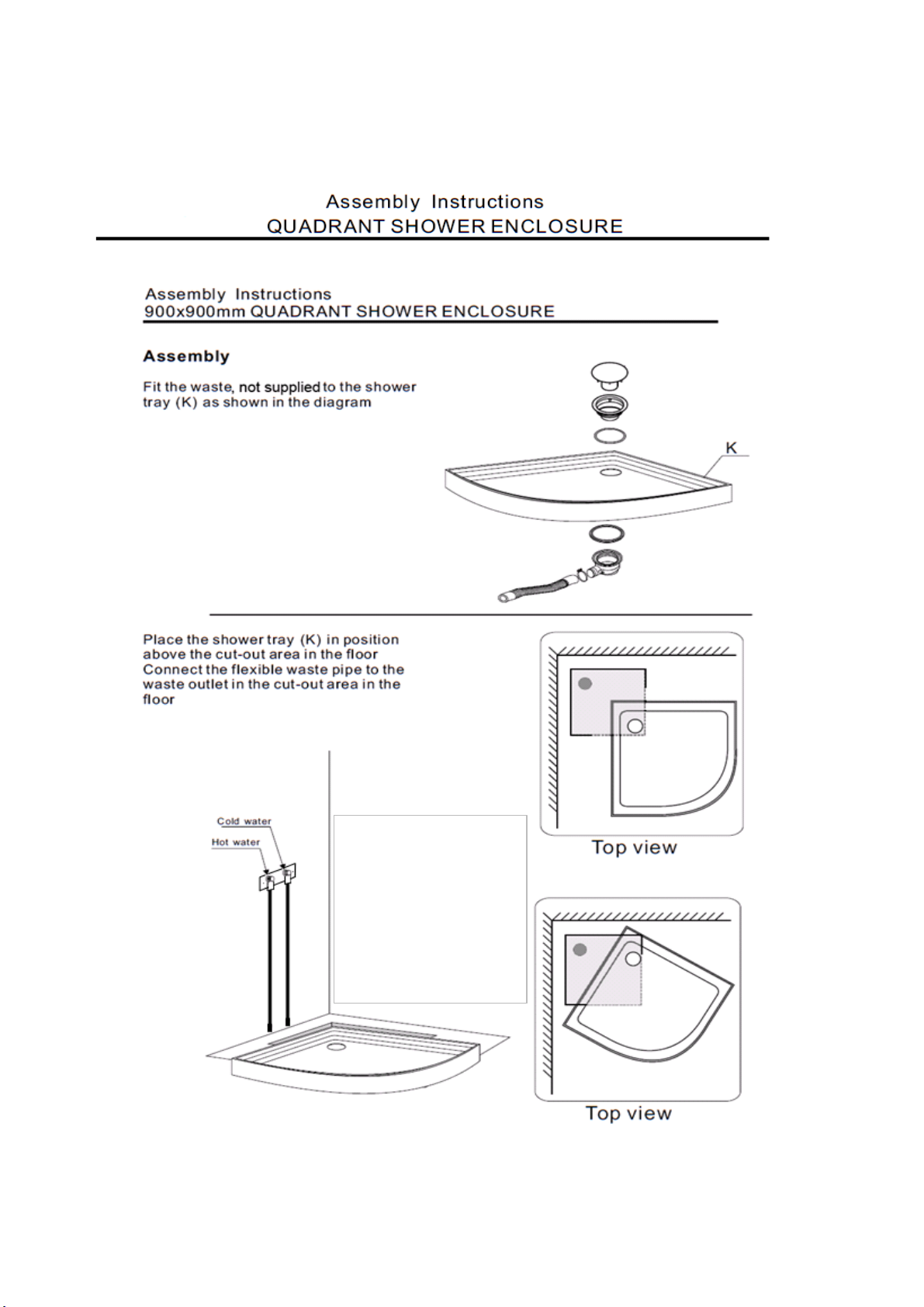 Assembly Instructions
QUADRANT SHOWER ENCLOSURE

Assembly Instructions
900x900mm QUADRANT SHOWER ENCLOSURE

Assembly

Fit the waste, not supplied to the shower tray (K) as shown in the diagram

K

Place the shower tray (K) in position above the cut-out area in the floor
Connect the flexible waste pipe to the waste outlet in the cut-out area in the floor

Cold water
Hot water

Top view

Top view