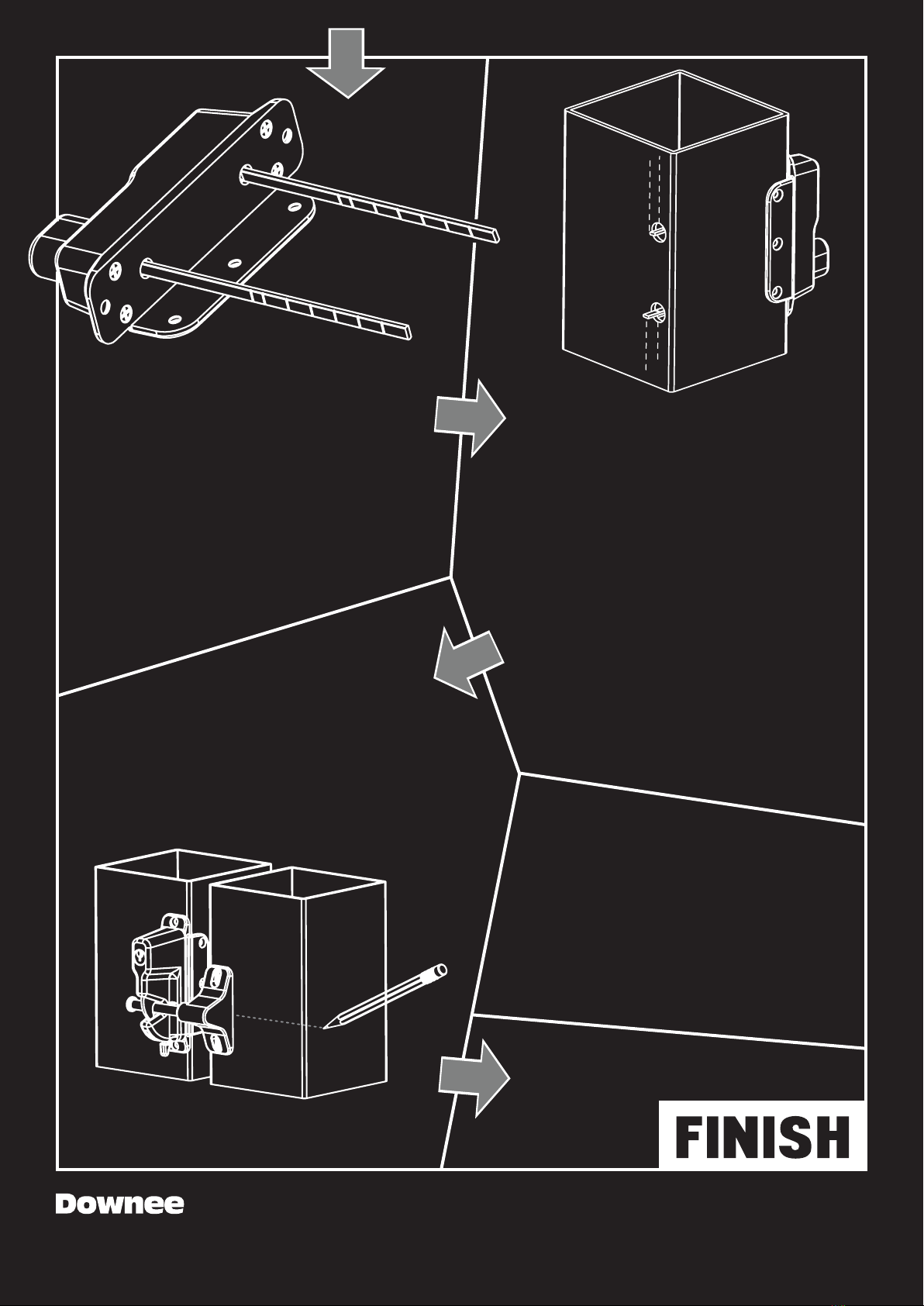 FINISH

Downee