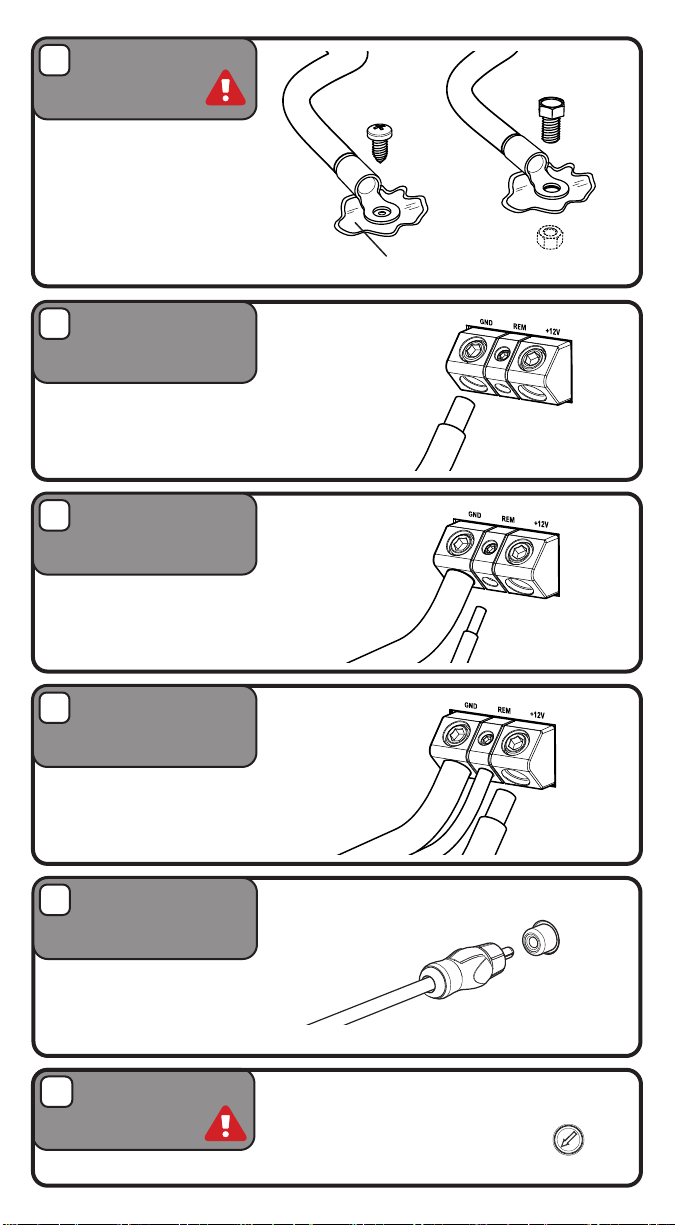 GND REM +12V

GND REM +12V

GND REM +12V