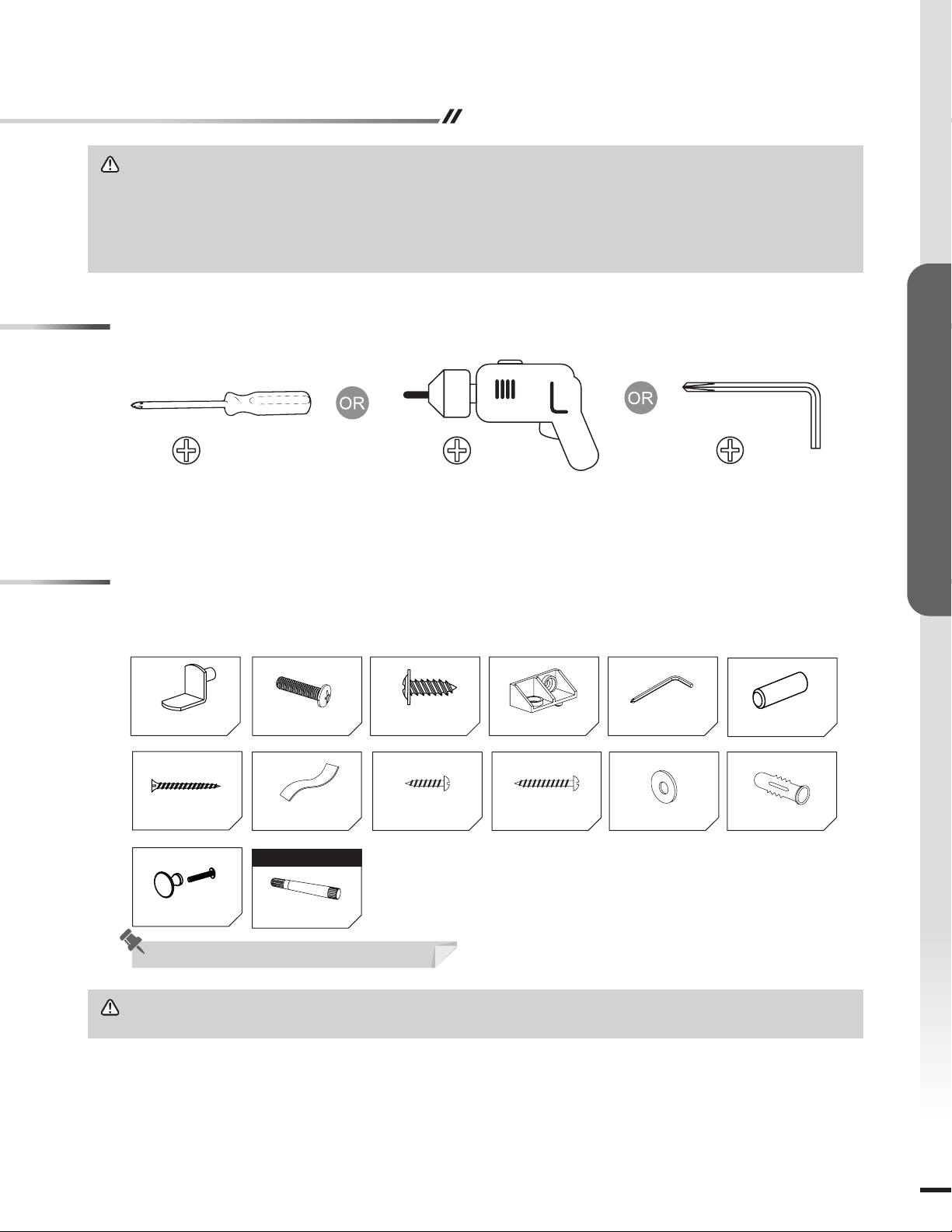 OR

OR