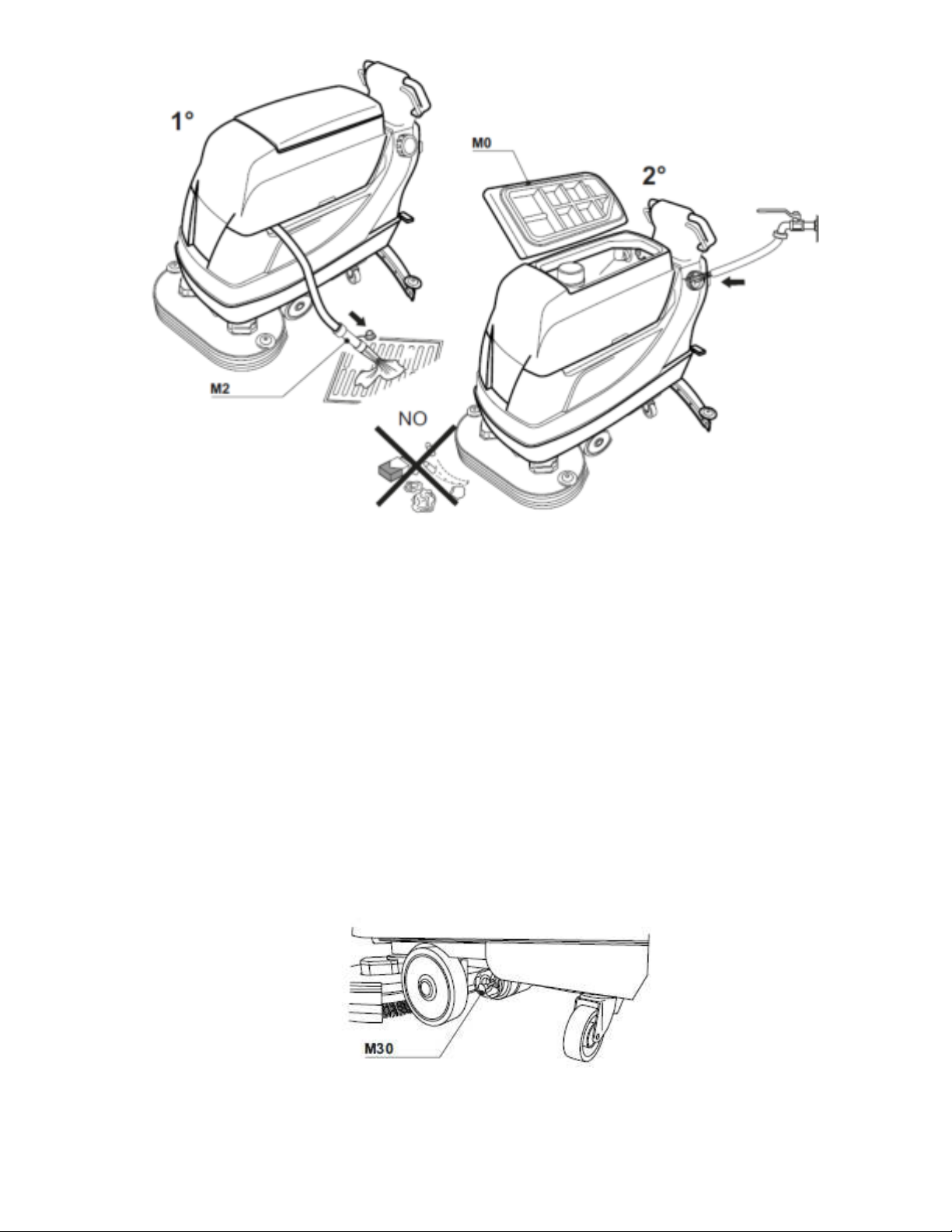 1°

M0

2°

M2

NO

M30