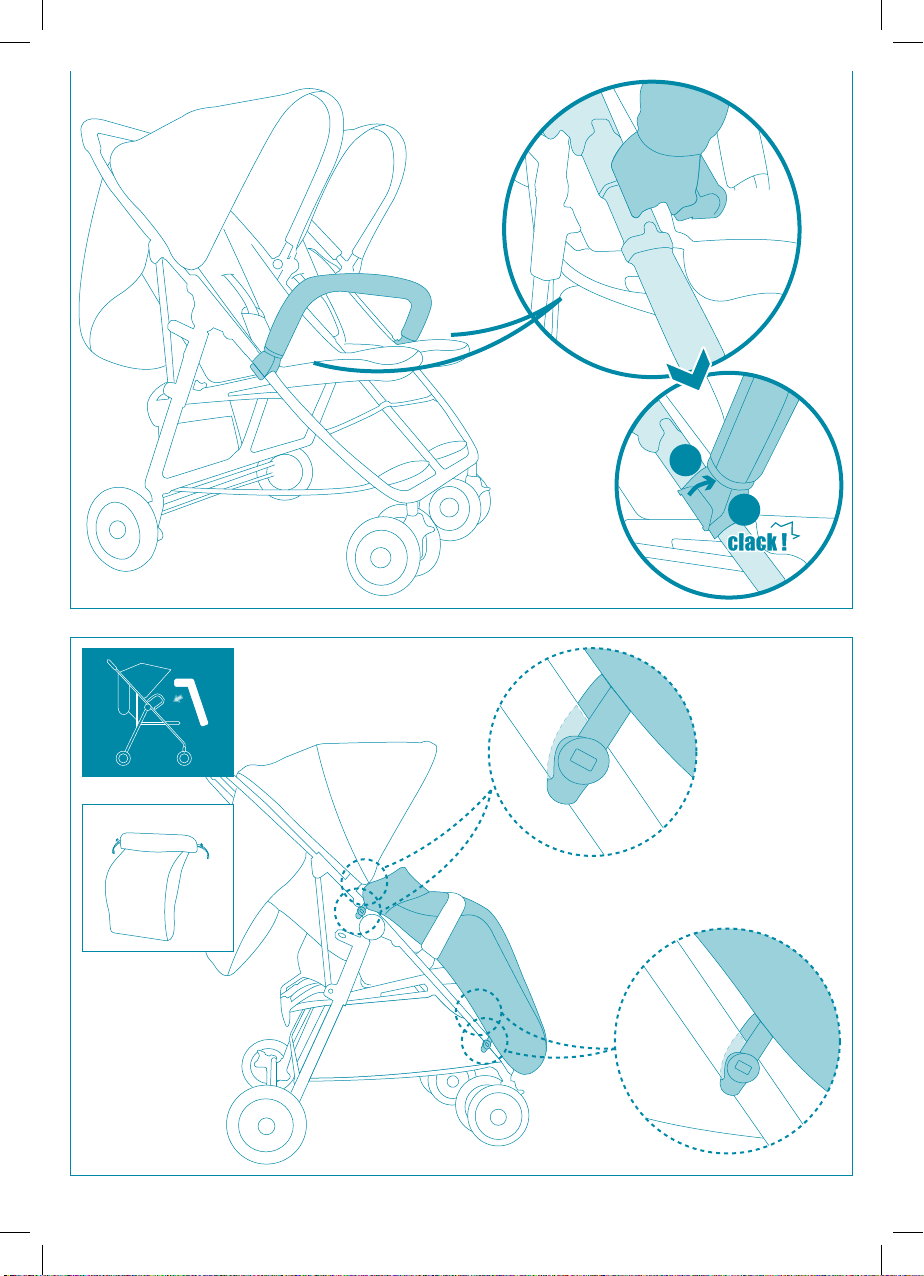 clack !