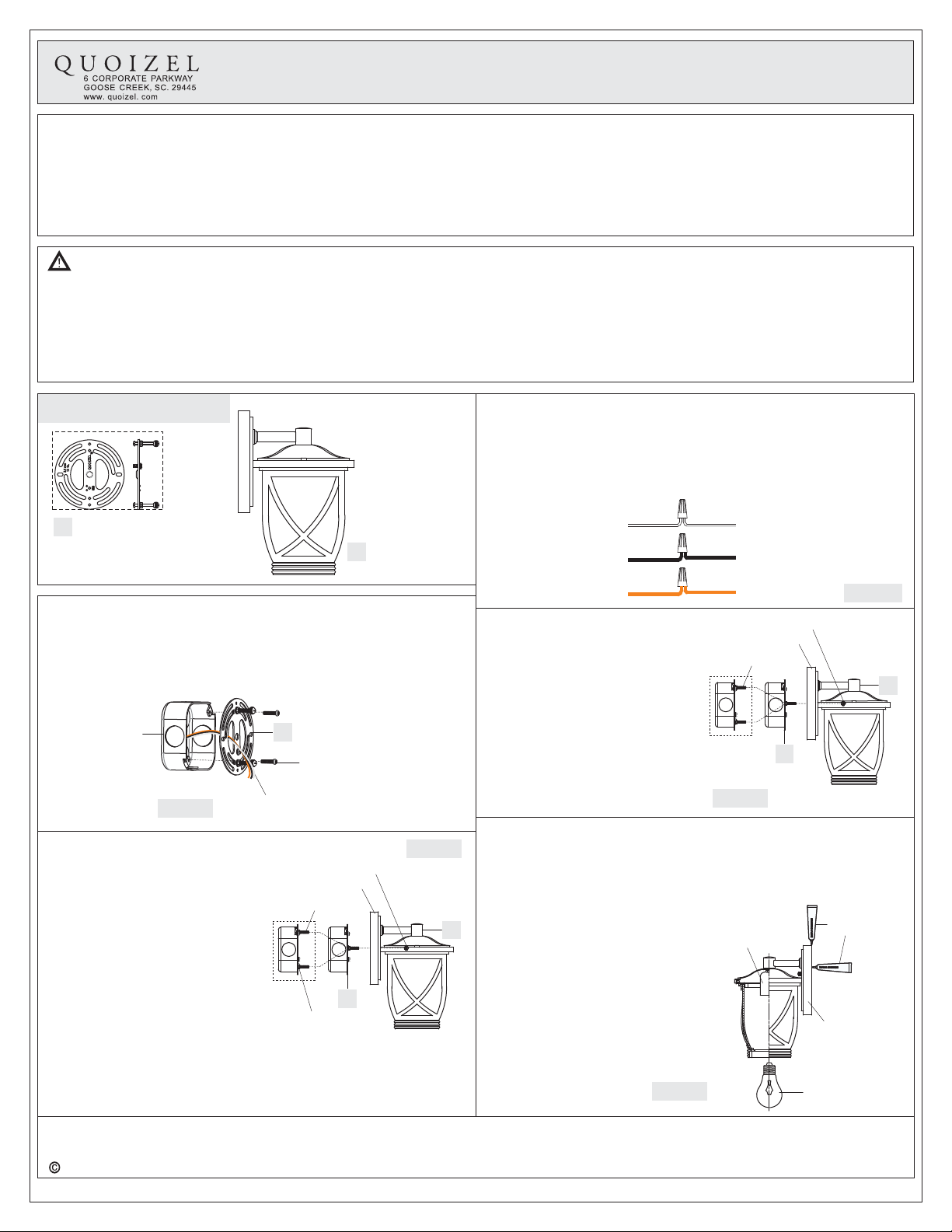 QUOIZEL
6 CORPORATE PARKWAY
GOOSE CREEK, SC. 29445
www. quoizel. com

©