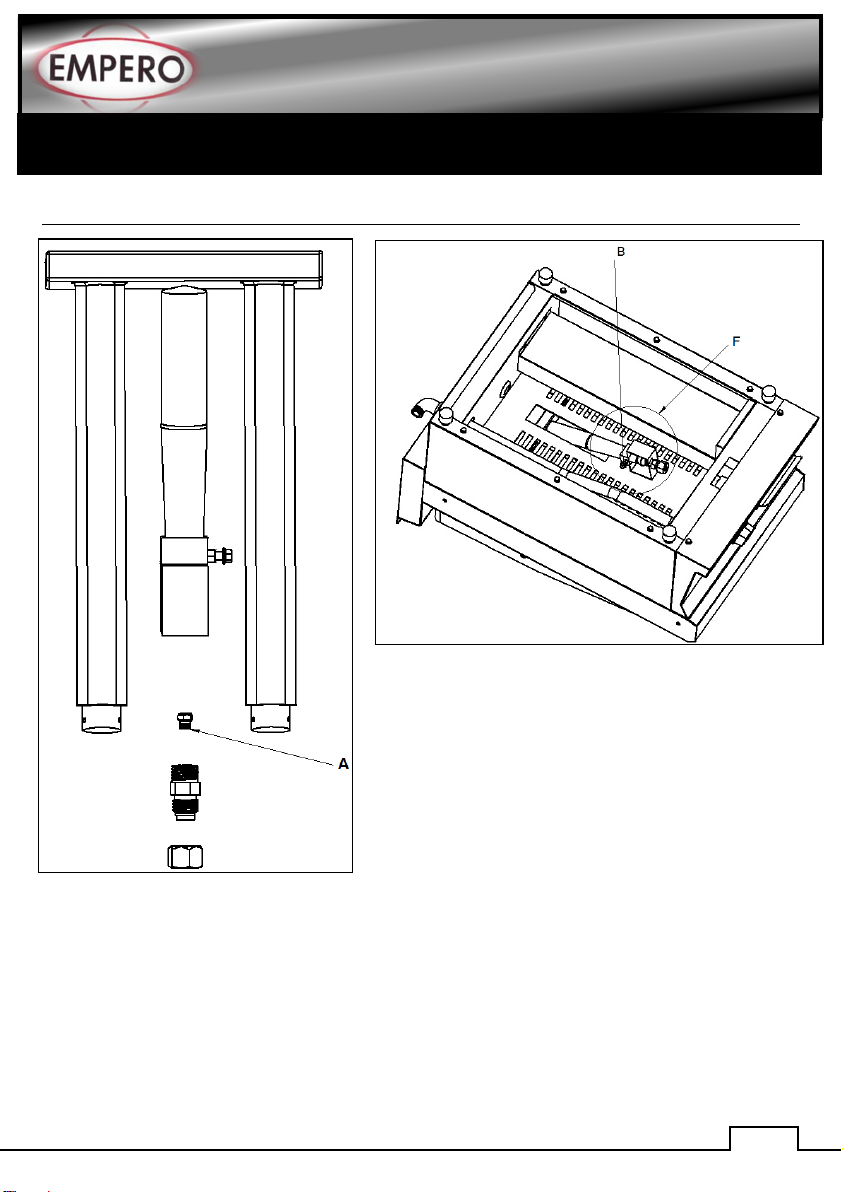 EMPERO

B

F

A