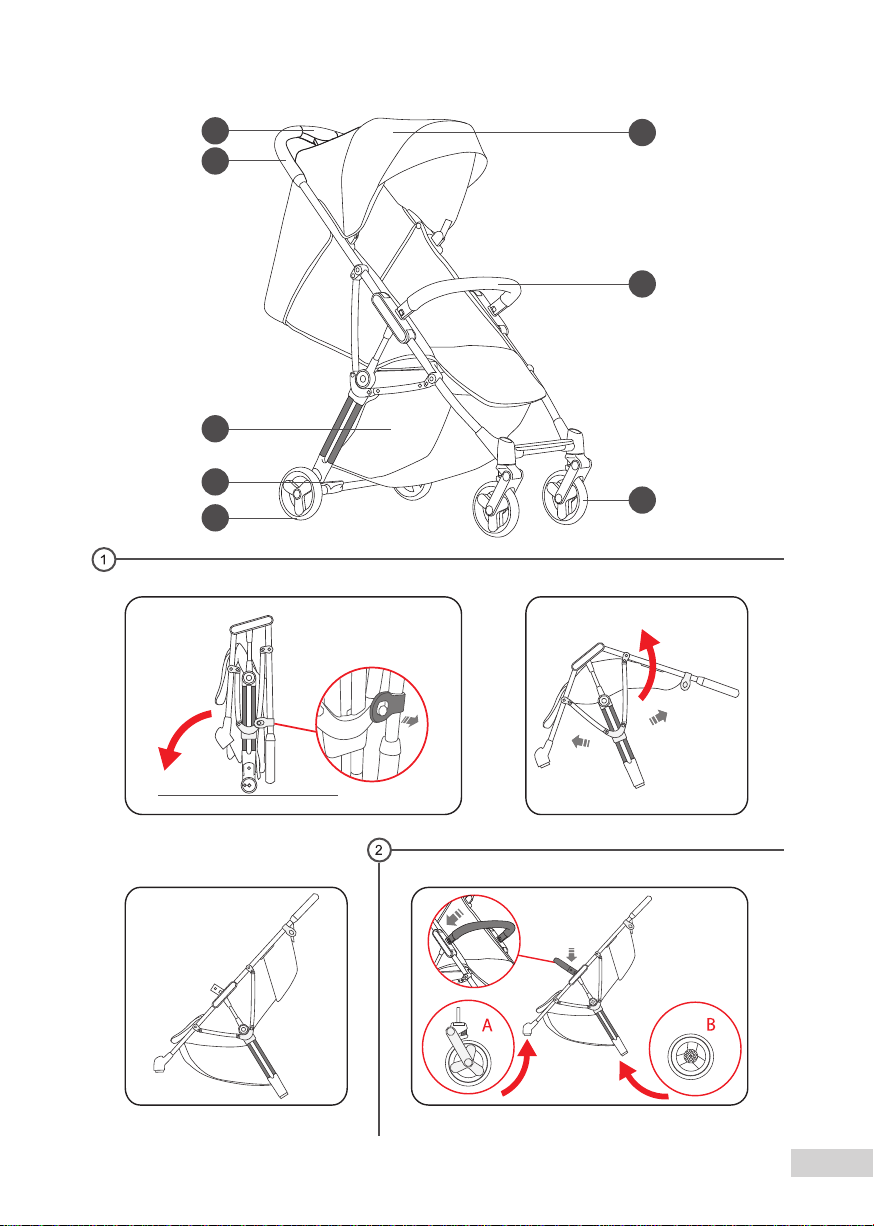 1

2

A

B