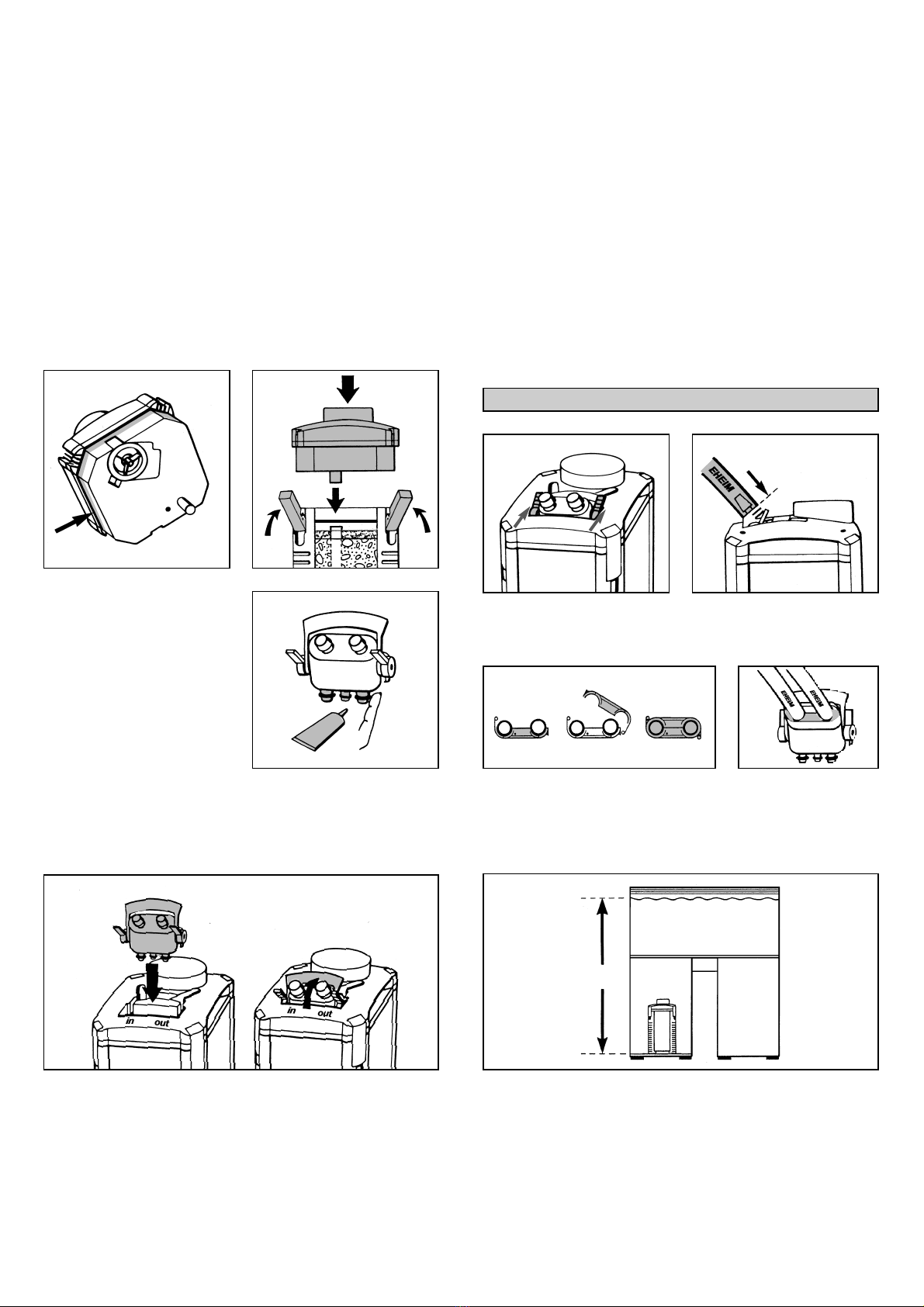 EHEIM

EHEIM

EHEIM

in out

in out