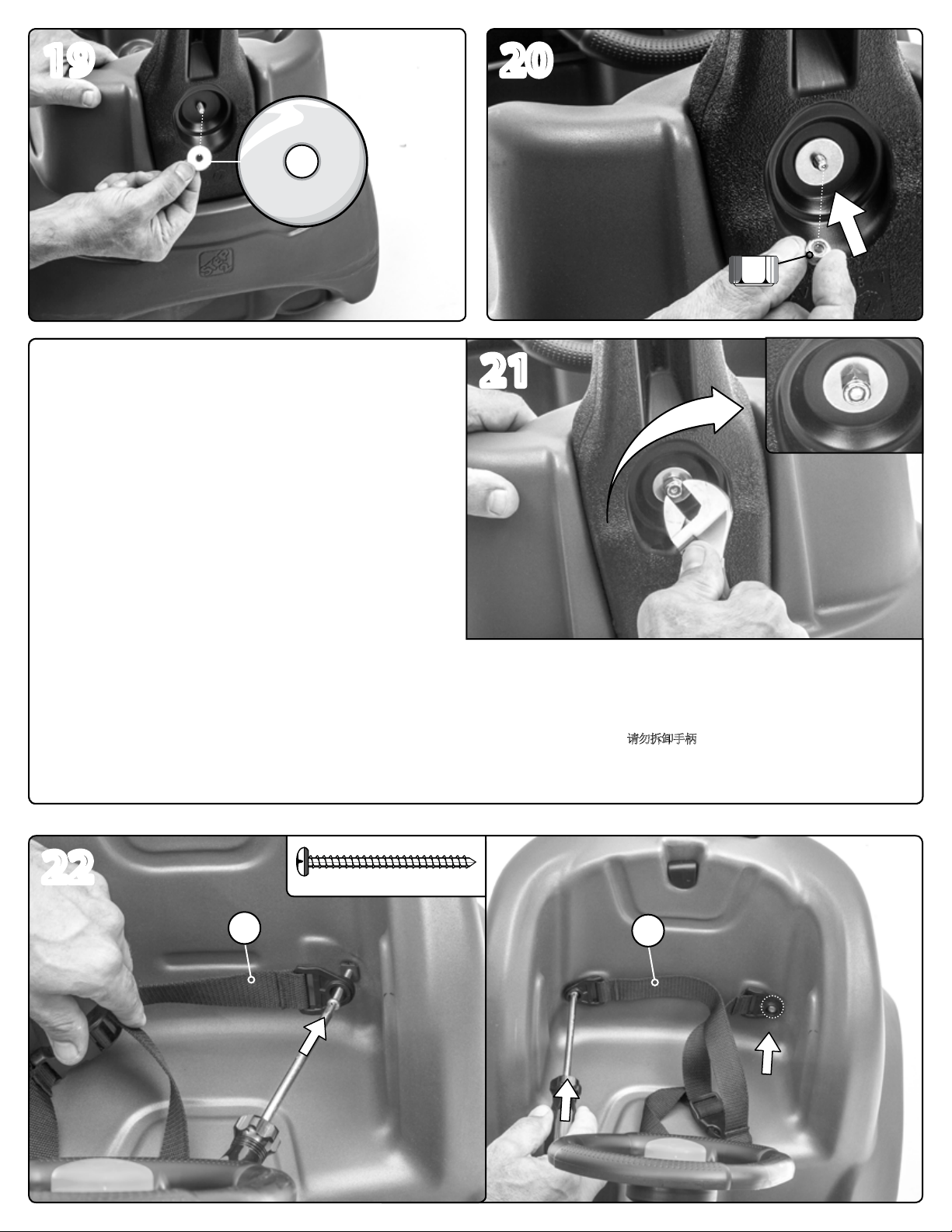 19

20

21

请勿拆卸手柄

22