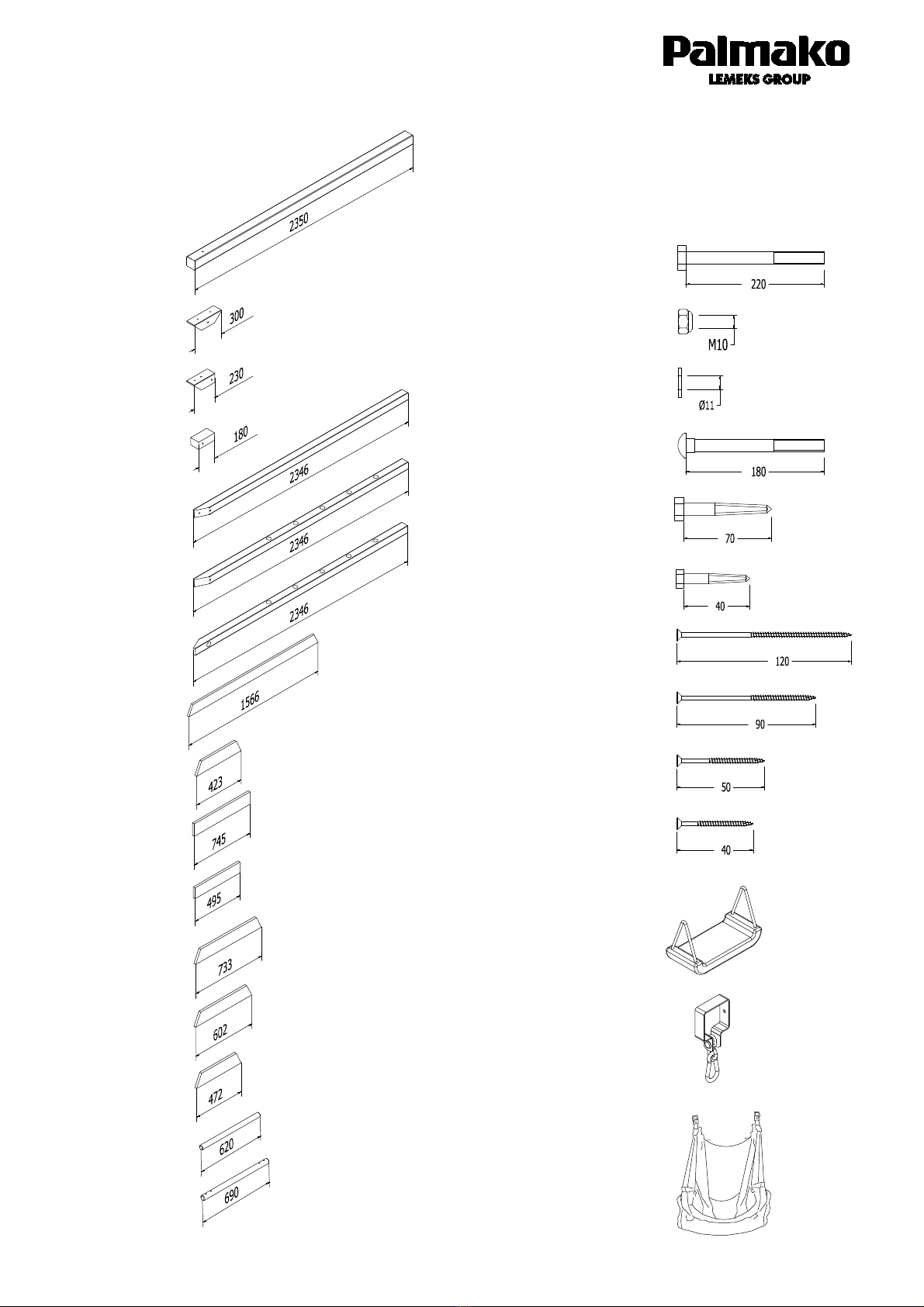 Palmako
LEMEKS GROUP

2350

300

230

180

2346

2346

2346

1566

423

745

495

733

602

472

620

690

220

M10

Ø11

180

70

40

120

90

50

40