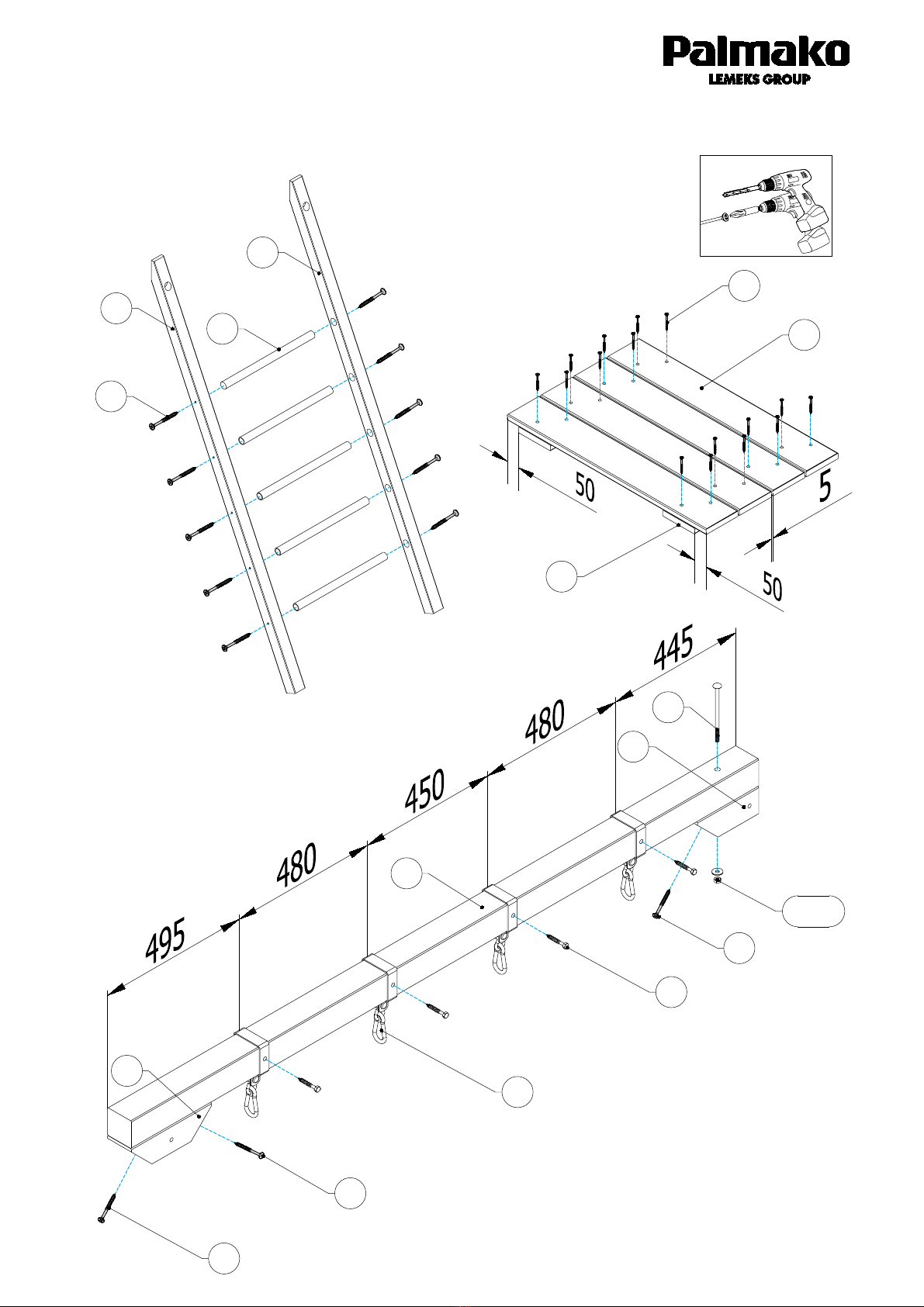 Palmako
LEMEKS GROUP

50
5
50

445
480
450
480
495