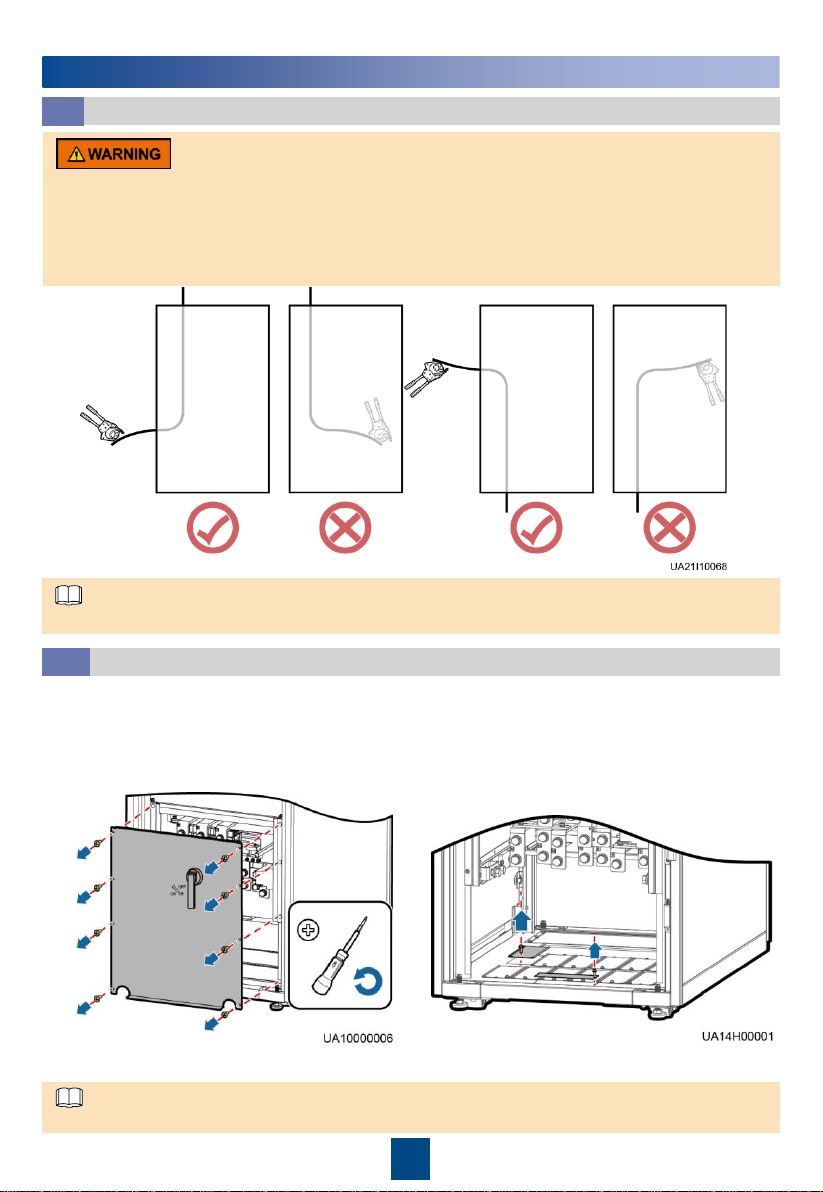 WARNING

UA21I10068

UA10000006

UA14H00001