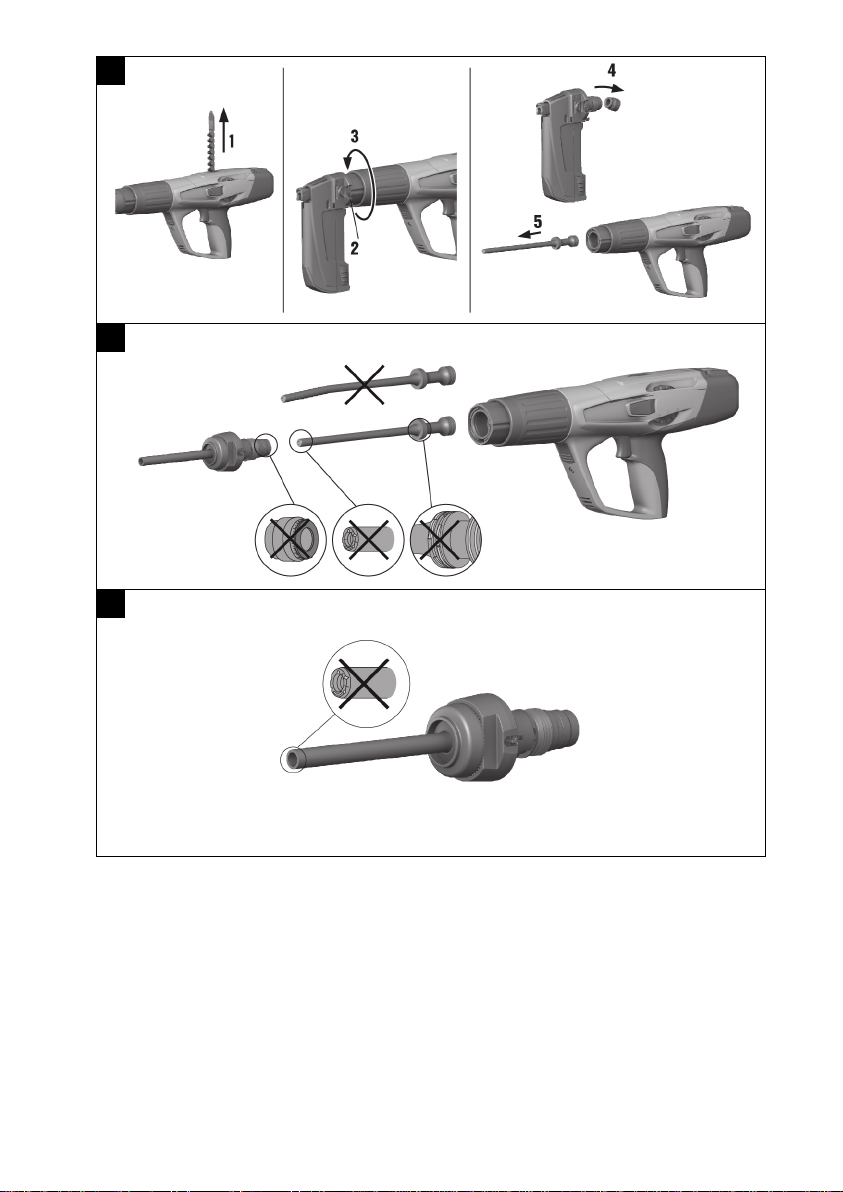 1

3

2

4

5