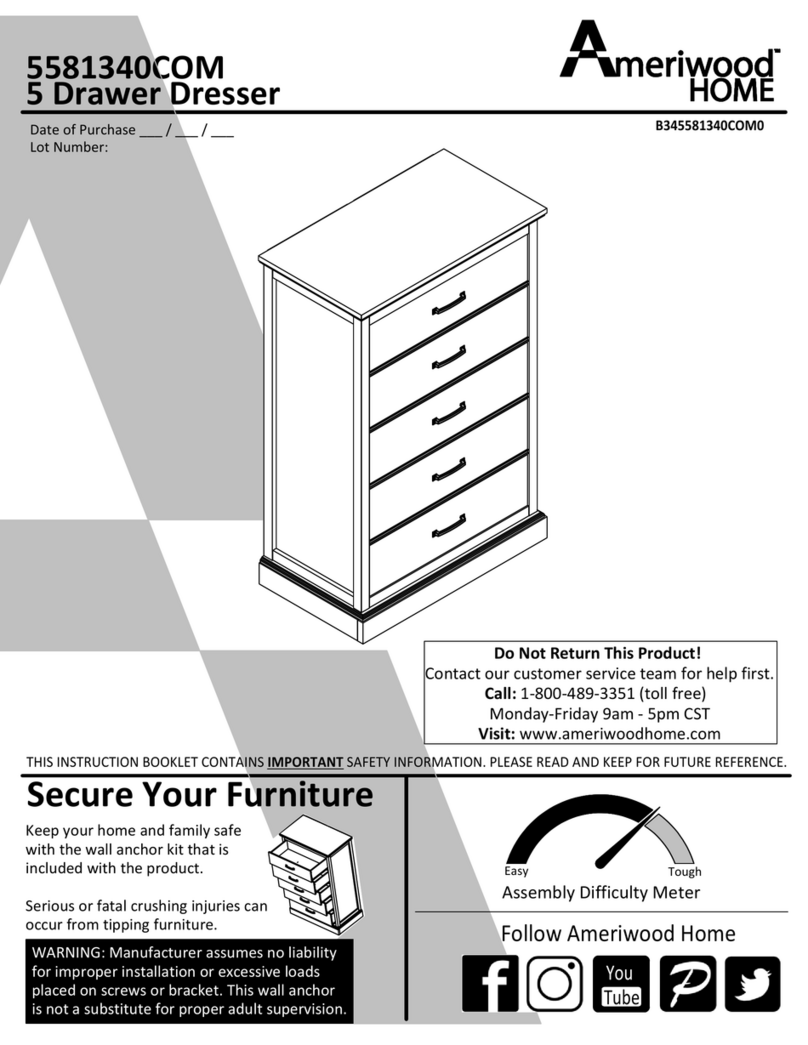 5581340COM
5 Drawer Dresser

Ameriwood™ HOME

Date of Purchase ___ / ___ / ___
Lot Number:

B345581340COM0

Do Not Return This Product!
Contact our customer service team for help first.
Call: 1-800-489-3351 (toll free)
Monday-Friday 9am - 5pm CST
Visit: www.ameriwoodhome.com

THIS INSTRUCTION BOOKLET CONTAINS IMPORTANT SAFETY INFORMATION. PLEASE READ AND KEEP FOR FUTURE REFERENCE.

Secure Your Furniture

Keep your home and family safe with the wall anchor kit that is included with the product.

Serious or fatal crushing injuries can occur from tipping furniture.

WARNING: Manufacturer assumes no liability for improper installation or excessive loads placed on screws or bracket. This wall anchor is not a substitute for proper adult supervision.

Easy
Tough
Assembly Difficulty Meter

Follow Ameriwood Home

You Tube