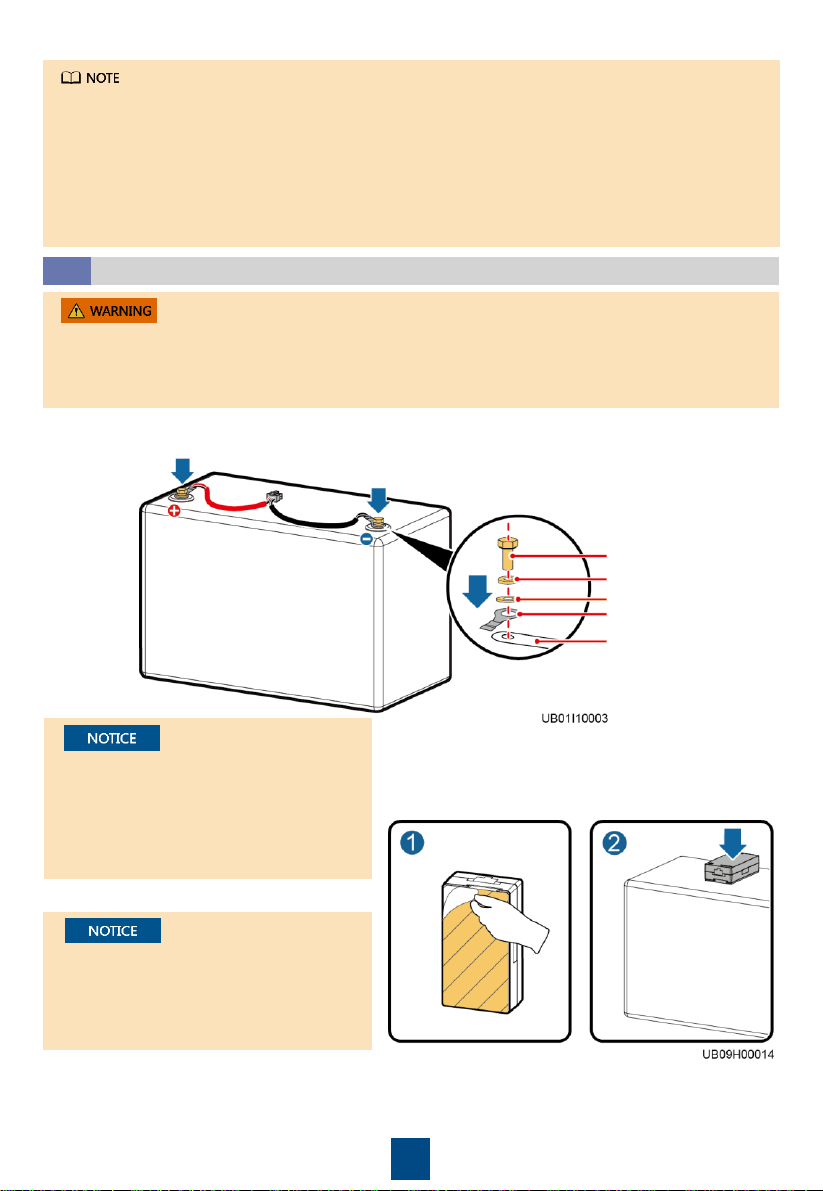 NOTE

WARNING

UB01I10003

NOTICE

NOTICE

1

2

UB09H00014