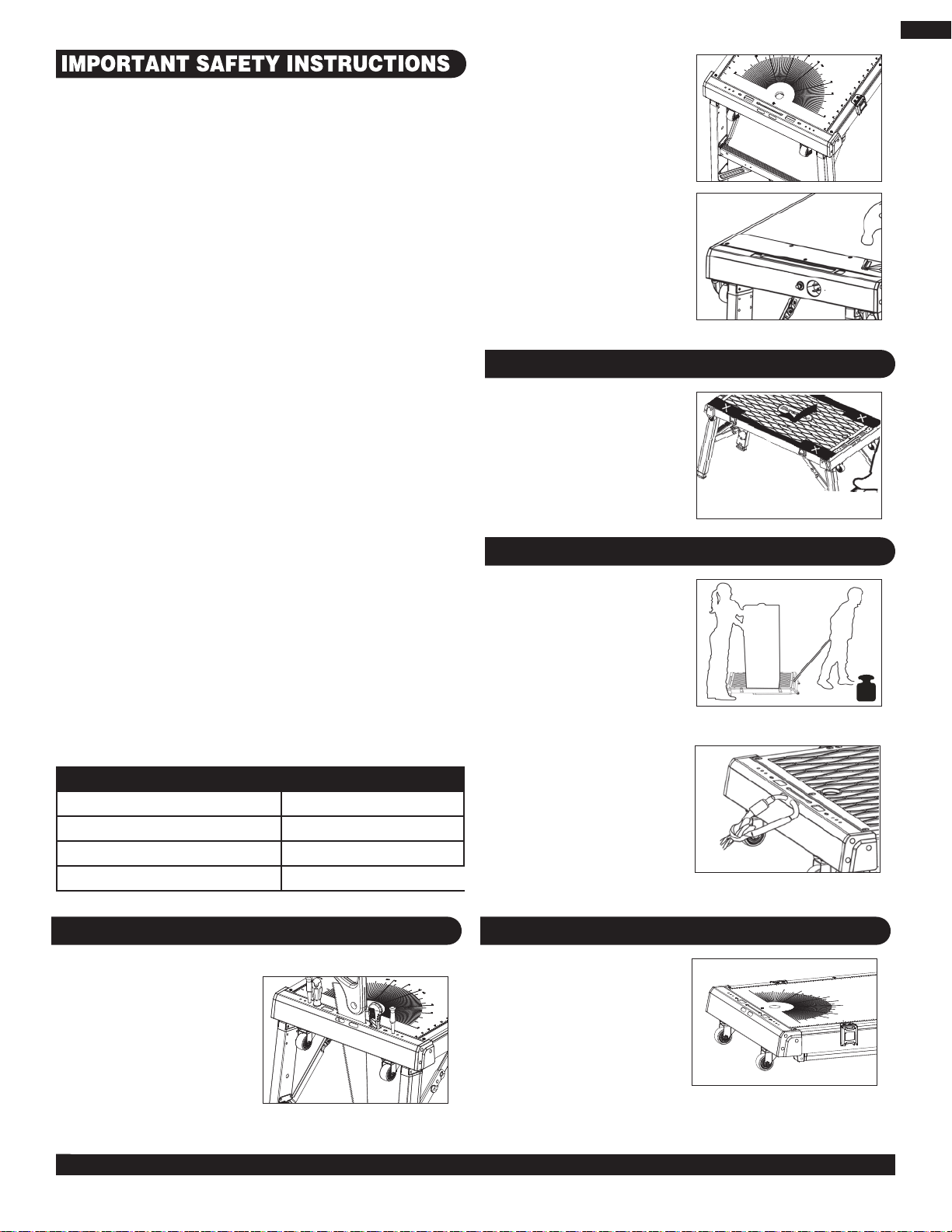 IMPORTANT SAFETY INSTRUCTIONS