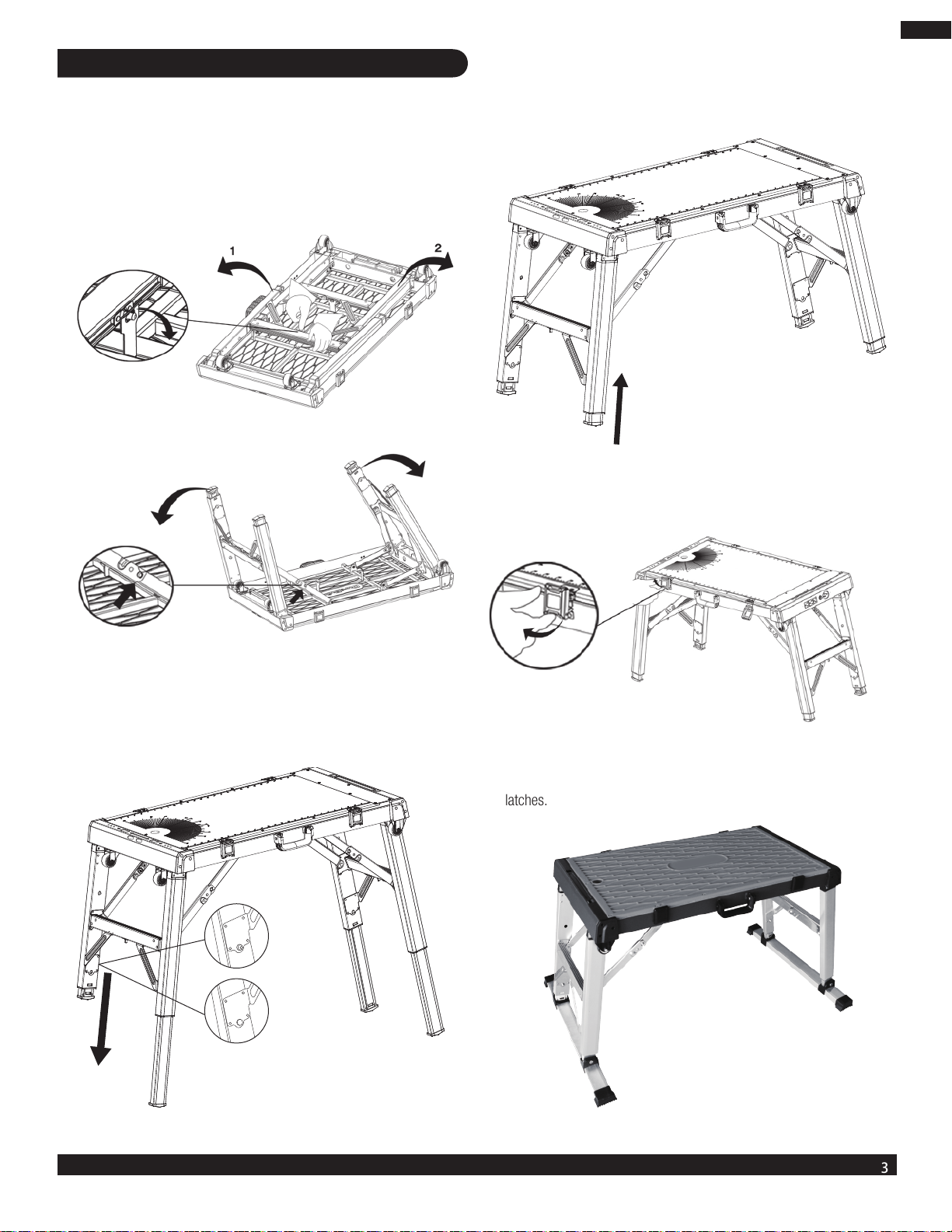 1

2

latches.

3