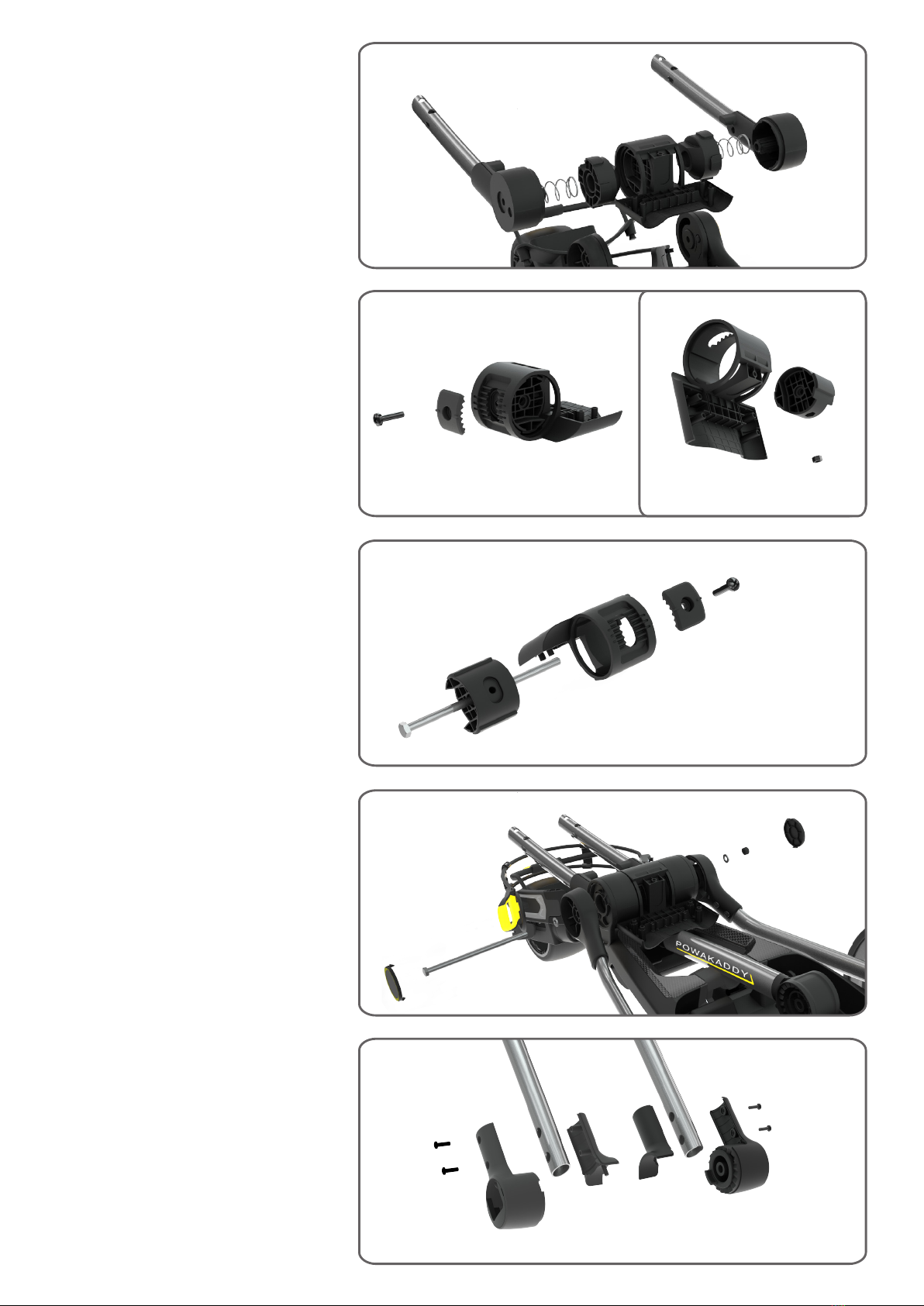 POWAKADDY